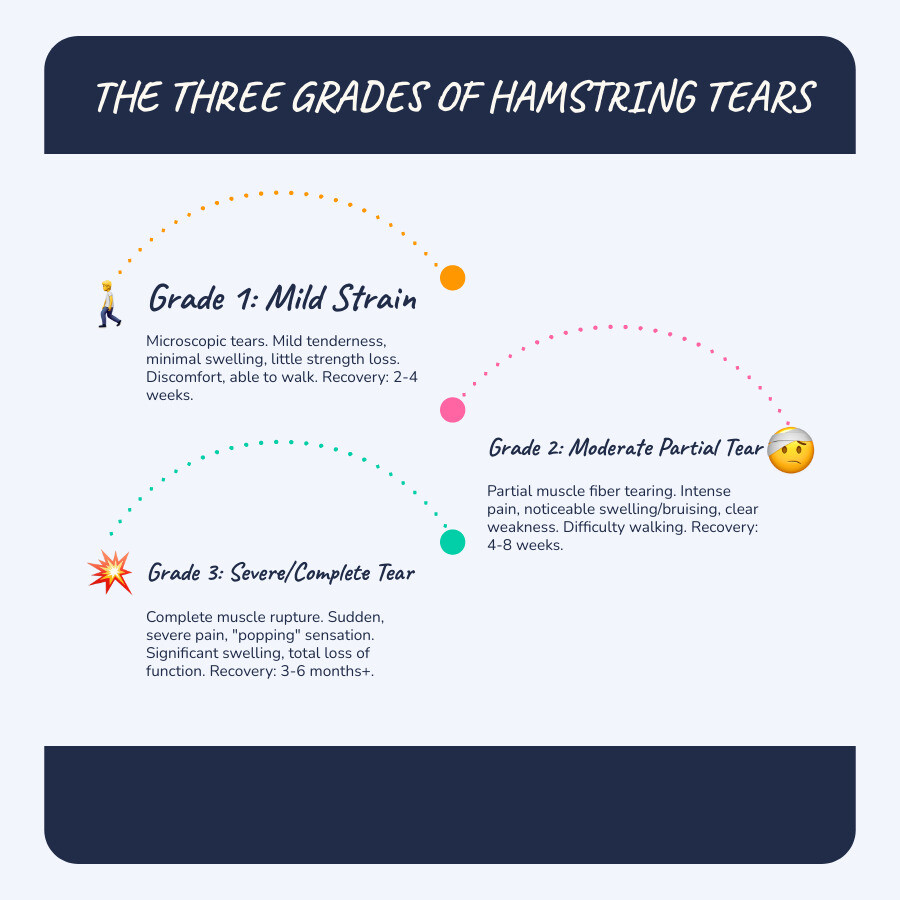 THE THREE GRADES OF HAMSTRING TEARS

Grade 1: Mild Strain

Microscopic tears. Mild tenderness, minimal swelling, little strength loss. Discomfort, able to walk. Recovery: 2-4 weeks.

Grade 2: Moderate Partial Tear

Partial muscle fiber tearing. Intense pain, noticeable swelling/bruising, clear weakness. Difficulty walking. Recovery: 4-8 weeks.

Grade 3: Severe/Complete Tear

Complete muscle rupture. Sudden, severe pain, "popping" sensation. Significant swelling, total loss of function. Recovery: 3-6 months+.