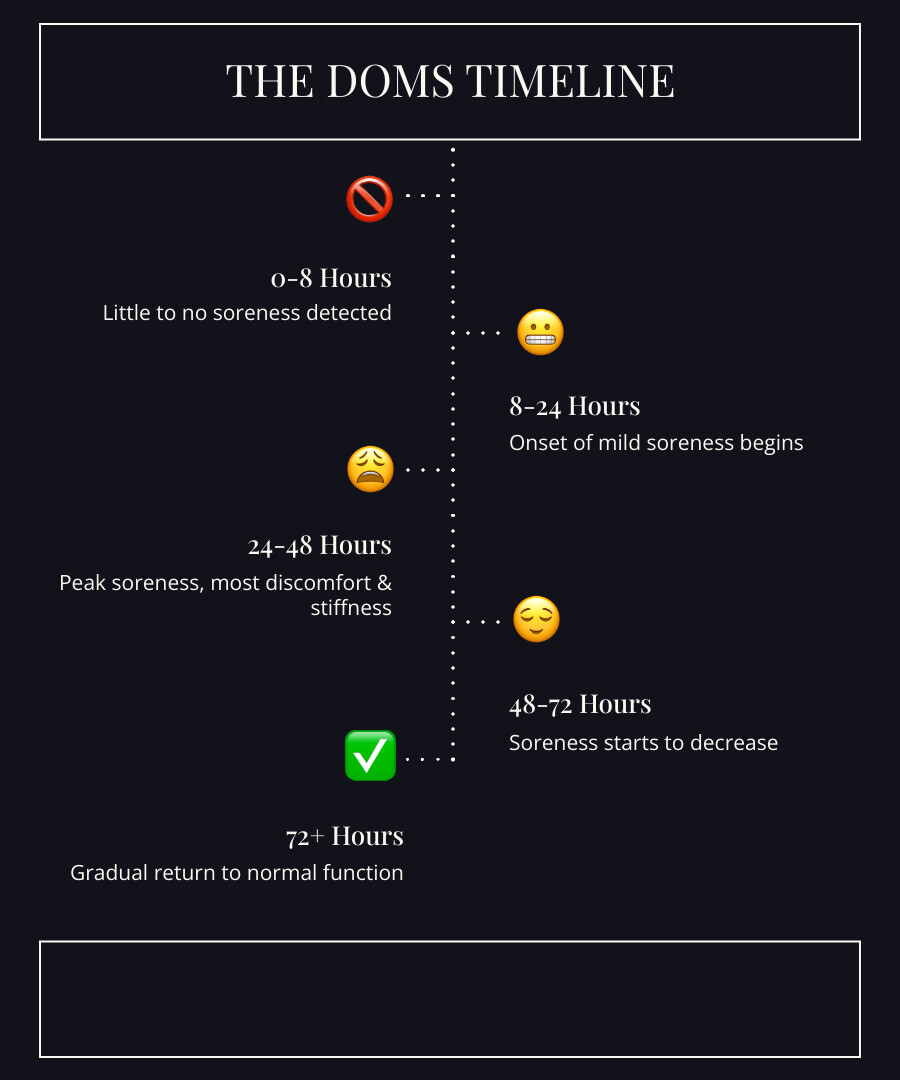 THE DOMS TIMELINE

0-8 Hours
Little to no soreness detected

8-24 Hours
Onset of mild soreness begins

24-48 Hours
Peak soreness, most discomfort & stiffness

48-72 Hours
Soreness starts to decrease

72+ Hours
Gradual return to normal function