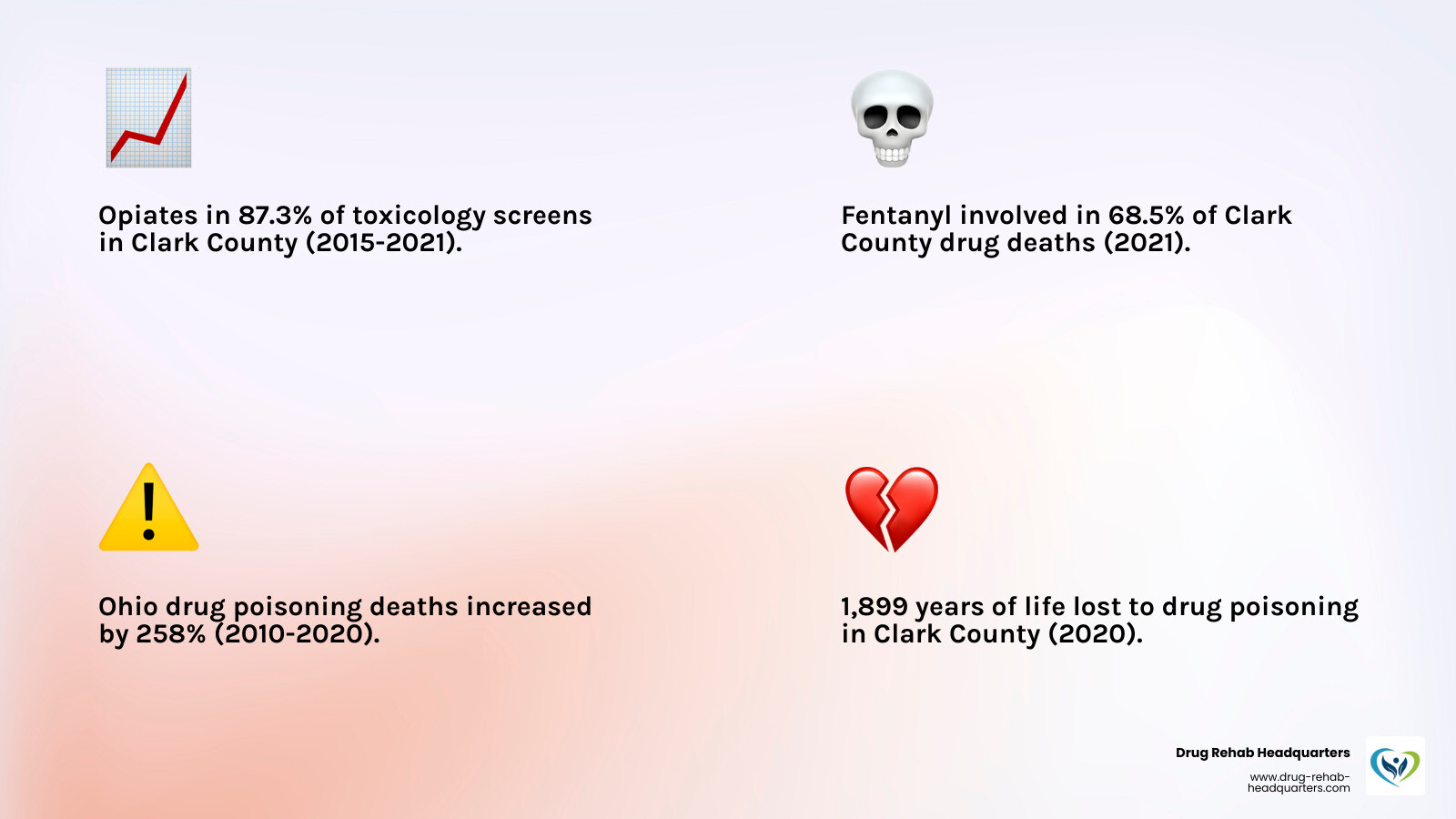 Opiates in 87.3% of toxicology screens in Clark County (2015-2021).

Fentanyl involved in 68.5% of Clark County drug deaths (2021).

Ohio drug poisoning deaths increased by 258% (2010-2020).

1,899 years of life lost to drug poisoning in Clark County (2020).

Drug Rehab Headquarters

www.drug-rehab-headquarters.com