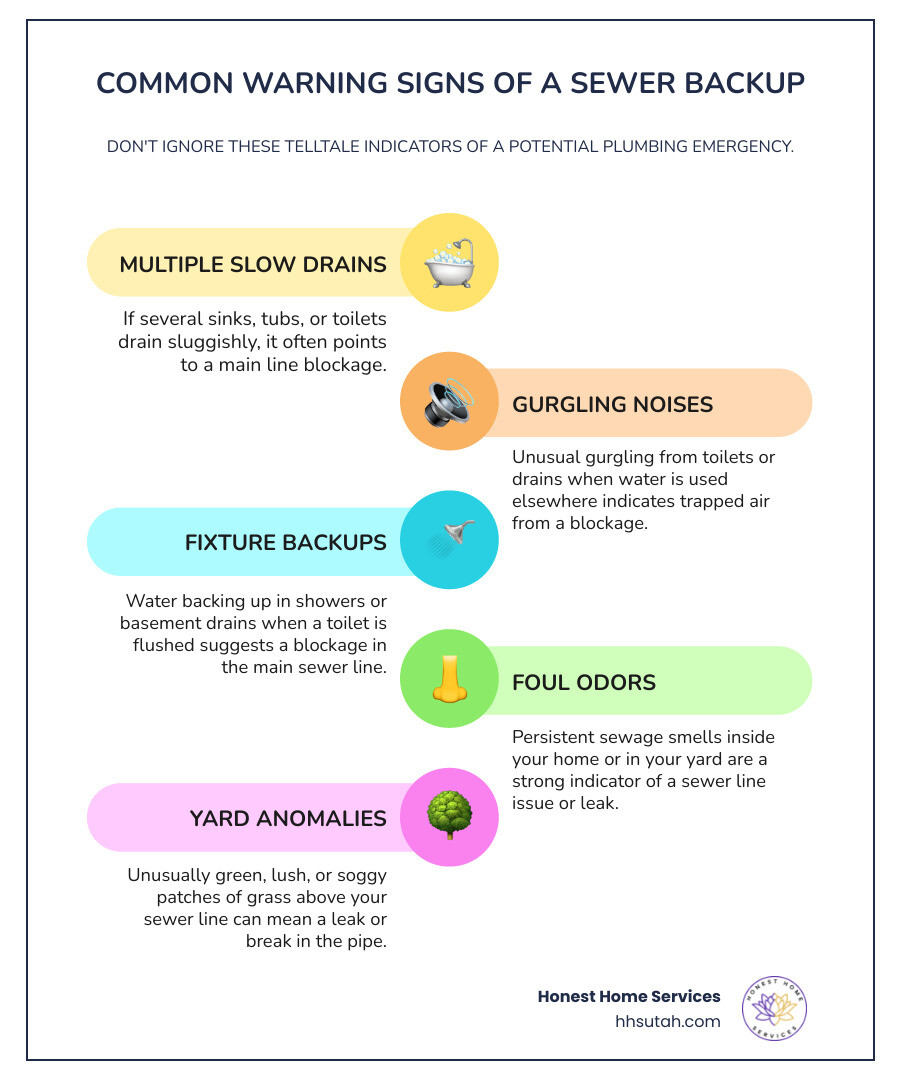 COMMON WARNING SIGNS OF A SEWER BACKUP

DON'T IGNORE THESE TELLTALE INDICATORS OF A POTENTIAL PLUMBING EMERGENCY.

MULTIPLE SLOW DRAINS

If several sinks, tubs, or toilets drain sluggishly, it often points to a main line blockage.

GURGLING NOISES

Unusual gurgling from toilets or drains when water is used elsewhere indicates trapped air from a blockage.

FIXTURE BACKUPS

Water backing up in showers or basement drains when a toilet is flushed suggests a blockage in the main sewer line.

FOUL ODORS

Persistent sewage smells inside your home or in your yard are a strong indicator of a sewer line issue or leak.

YARD ANOMALIES

Unusually green, lush, or soggy patches of grass above your sewer line can mean a leak or break in the pipe.

Honest Home Services
hhsutah.com

HONEST HOME SERVICES