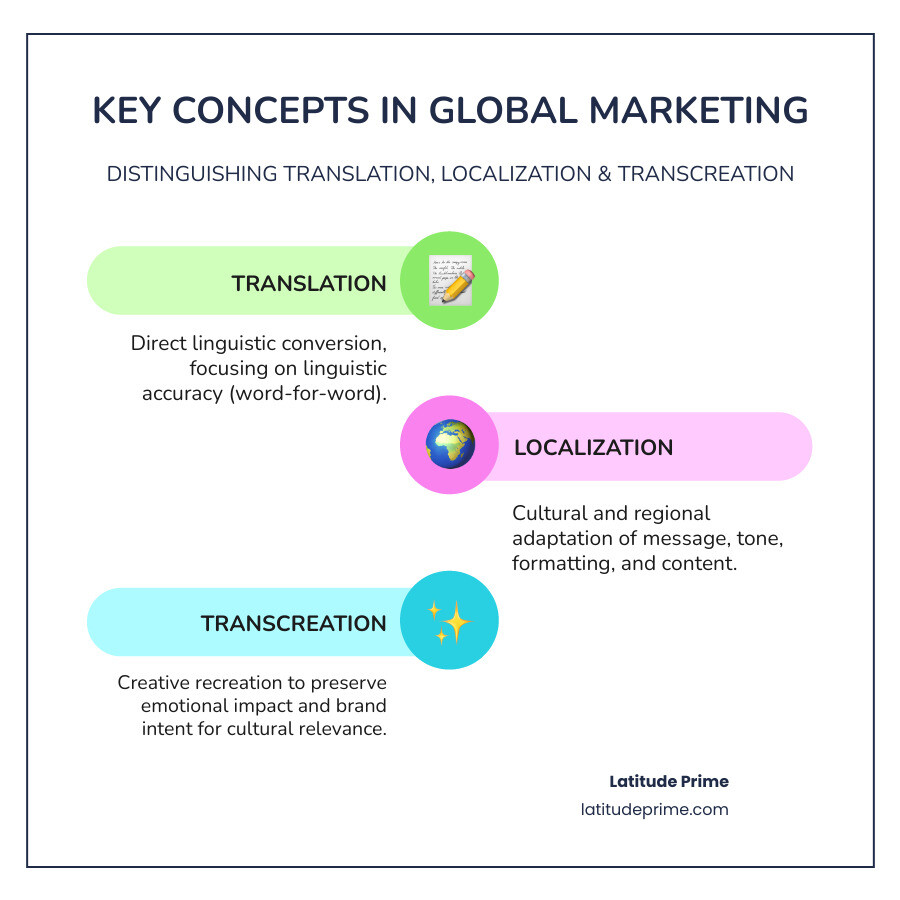 KEY CONCEPTS IN GLOBAL MARKETING

DISTINGUISHING TRANSLATION, LOCALIZATION & TRANSCREATION

TRANSLATION

Direct linguistic conversion, focusing on linguistic accuracy (word-for-word).

LOCALIZATION

Cultural and regional adaptation of message, tone, formatting, and content.

TRANSCREATION

Creative recreation to preserve emotional impact and brand intent for cultural relevance.

Latitude Prime
latitudeprime.com