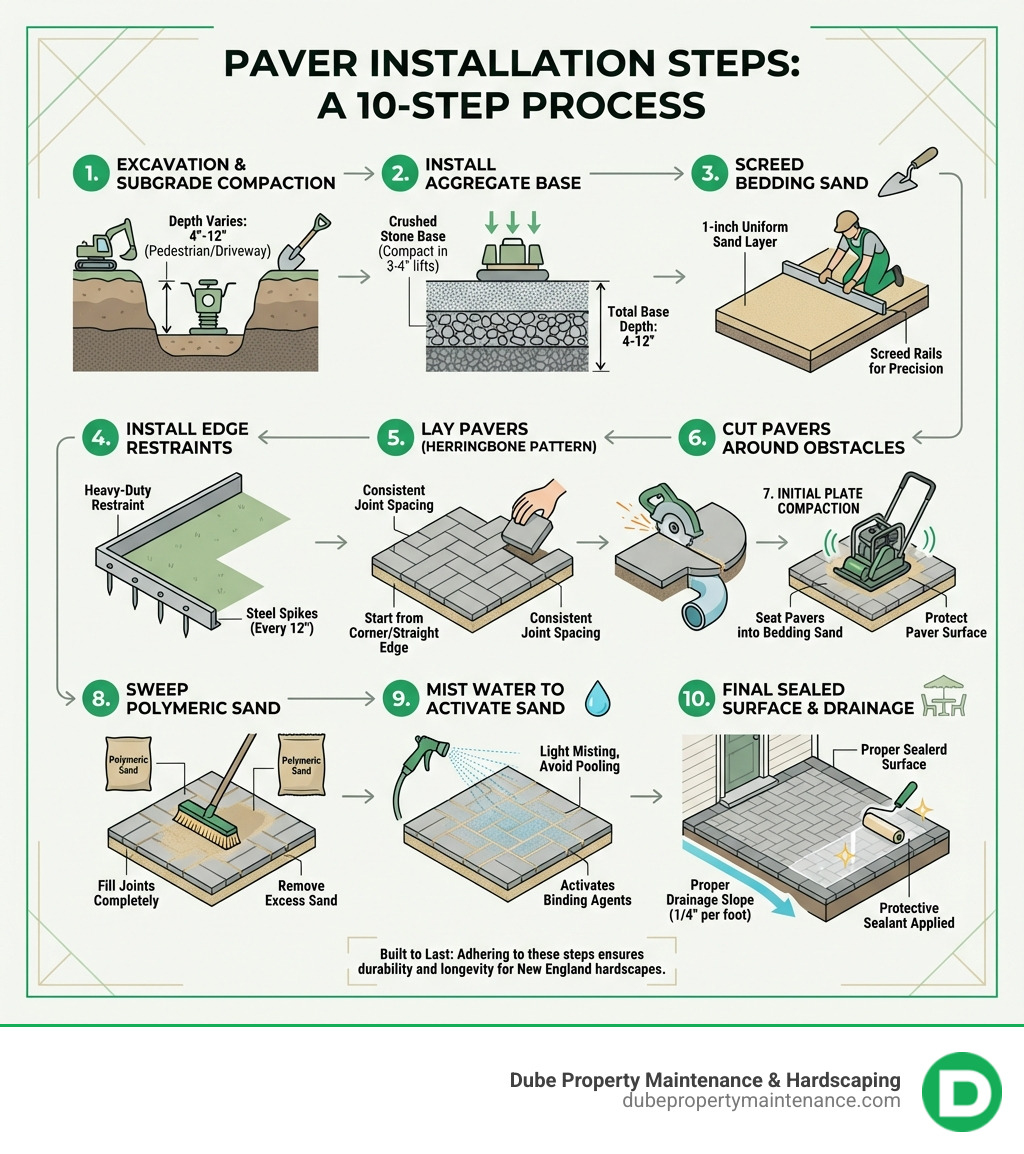 PAVER INSTALLATION STEPS: A 10-STEP PROCESS

1. EXCAVATION & SUBGRADE COMPACTION

Depth Varies: 4"-12" (Pedestrian/Driveway)

2. INSTALL AGGREGATE BASE

Crushed Stone Base (Compact in 3-4" lifts)

Total Base Depth: 4-12"

3. SCREED BEDDING SAND

1-inch Uniform Sand Layer

Screed Rails for Precision

4. INSTALL EDGE RESTRAINTS

Heavy-Duty Restraint

Steel Spikes (Every 12")

5. LAY PAVERS (HERRINGBONE PATTERN)

Consistent Joint Spacing

Start from Corner/Straight Edge

Consistent Joint Spacing

6. CUT PAVERS AROUND OBSTACLES

7. INITIAL PLATE COMPACTION

Seat Pavers into Bedding Sand

Protect Paver Surface

8. SWEEP POLYMERIC SAND

Polymeric Sand

Polymeric Sand

Fill Joints Completely

Remove Excess Sand

9. MIST WATER TO ACTIVATE SAND

Light Misting, Avoid Pooling

Activates Binding Agents

10. FINAL SEALED SURFACE & DRAINAGE

Proper Sealerd Surface

Proper Drainage Slope (1/4" per foot)

Protective Sealant Applied

Built to Last: Adhering to these steps ensures durability and longevity for New England hardscapes.

Dube Property Maintenance & Hardscaping
dubepropertymaintenance.com

D