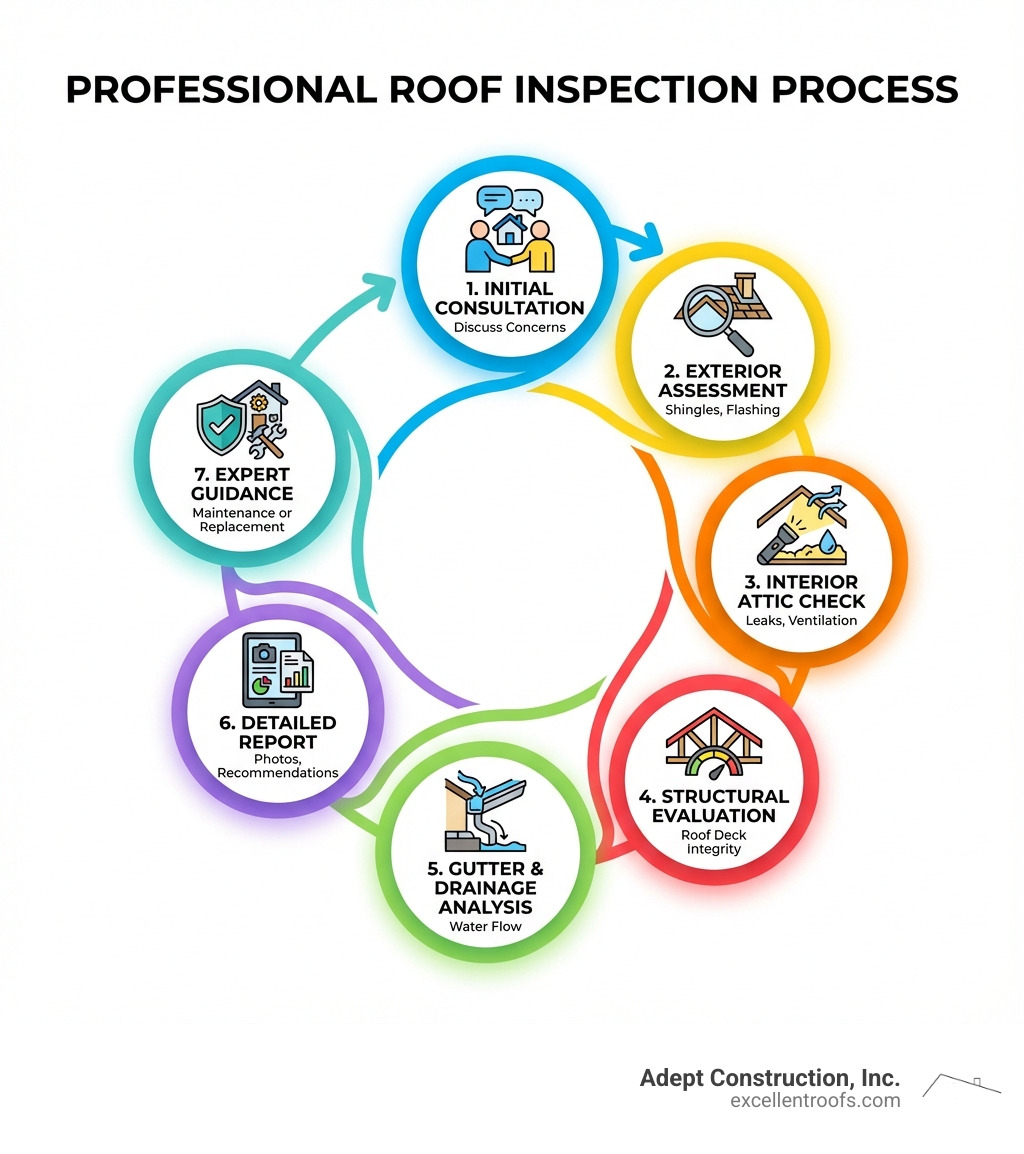 PROFESSIONAL ROOF INSPECTION PROCESS

1. INITIAL CONSULTATION
Discuss Concerns

2. EXTERIOR ASSESSMENT
Shingles, Flashing

3. INTERIOR ATTIC CHECK
Leaks, Ventilation

4. STRUCTURAL EVALUATION
Roof Deck Integrity

5. GUTTER & DRAINAGE ANALYSIS
Water Flow

6. DETAILED REPORT
Photos, Recommendations

7. EXPERT GUIDANCE
Maintenance or Replacement

Adept Construction, Inc.
excellentroofs.com