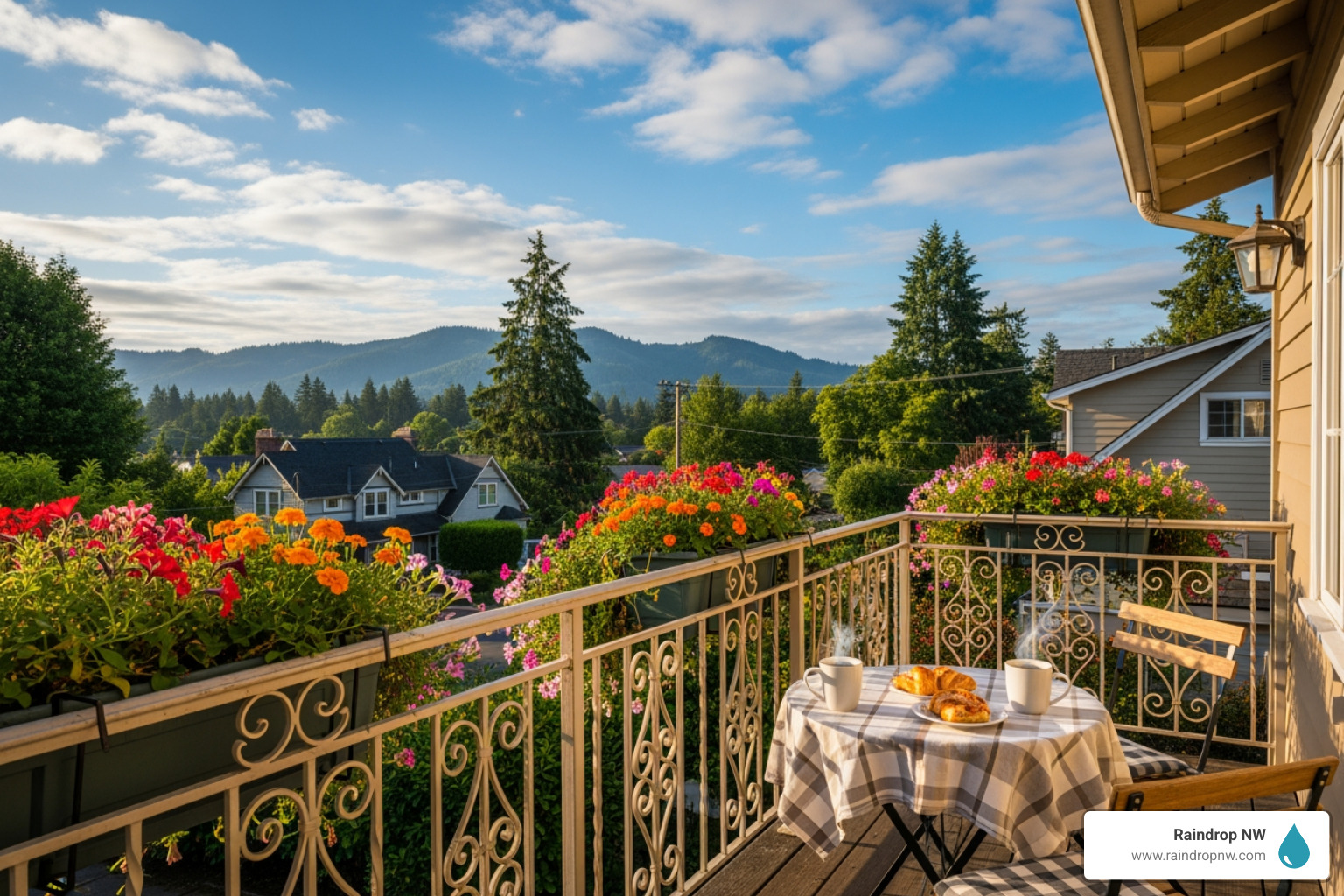 Raindrop NW
www.raindropnw.com