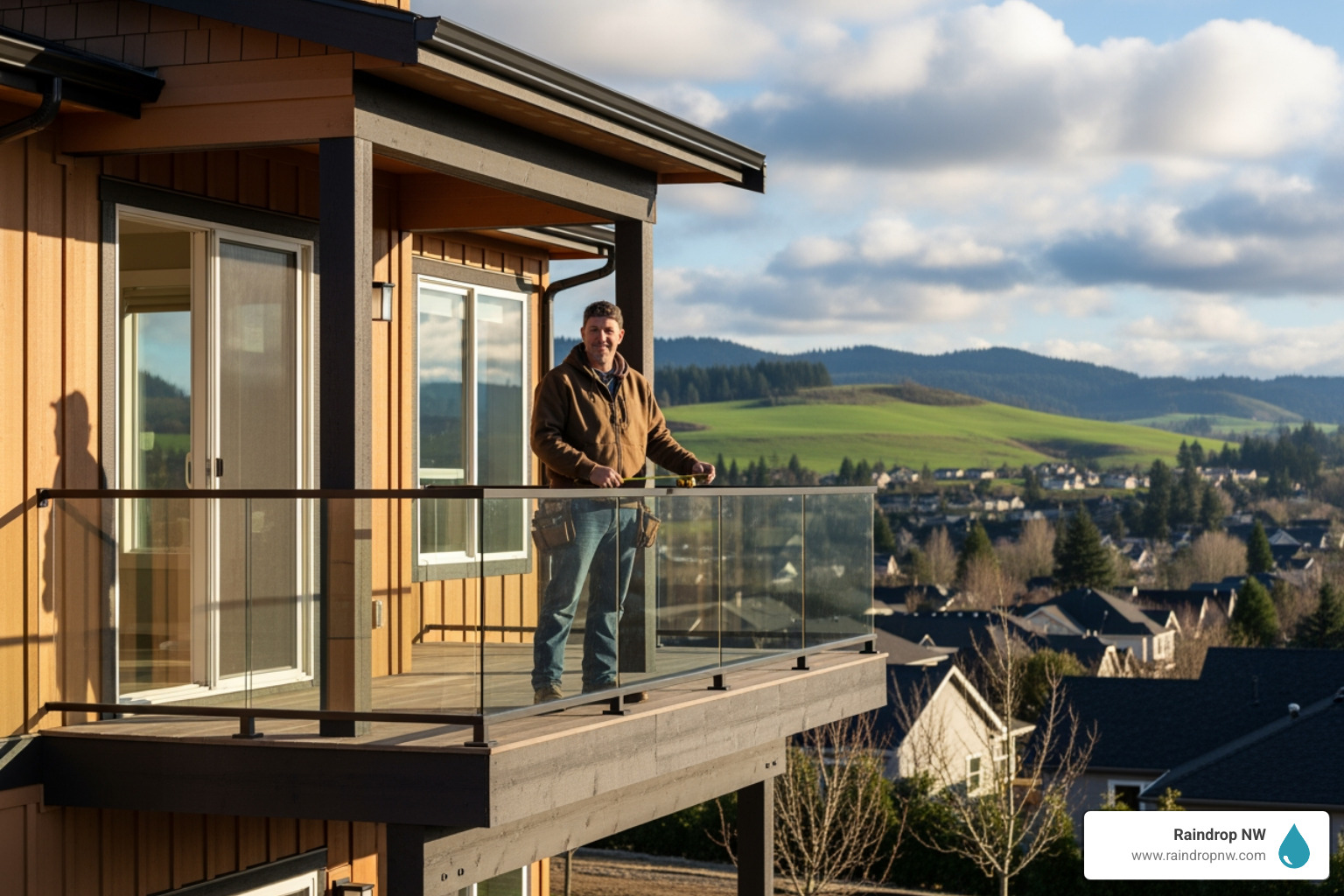 Raindrop NW
www.raindropnw.com