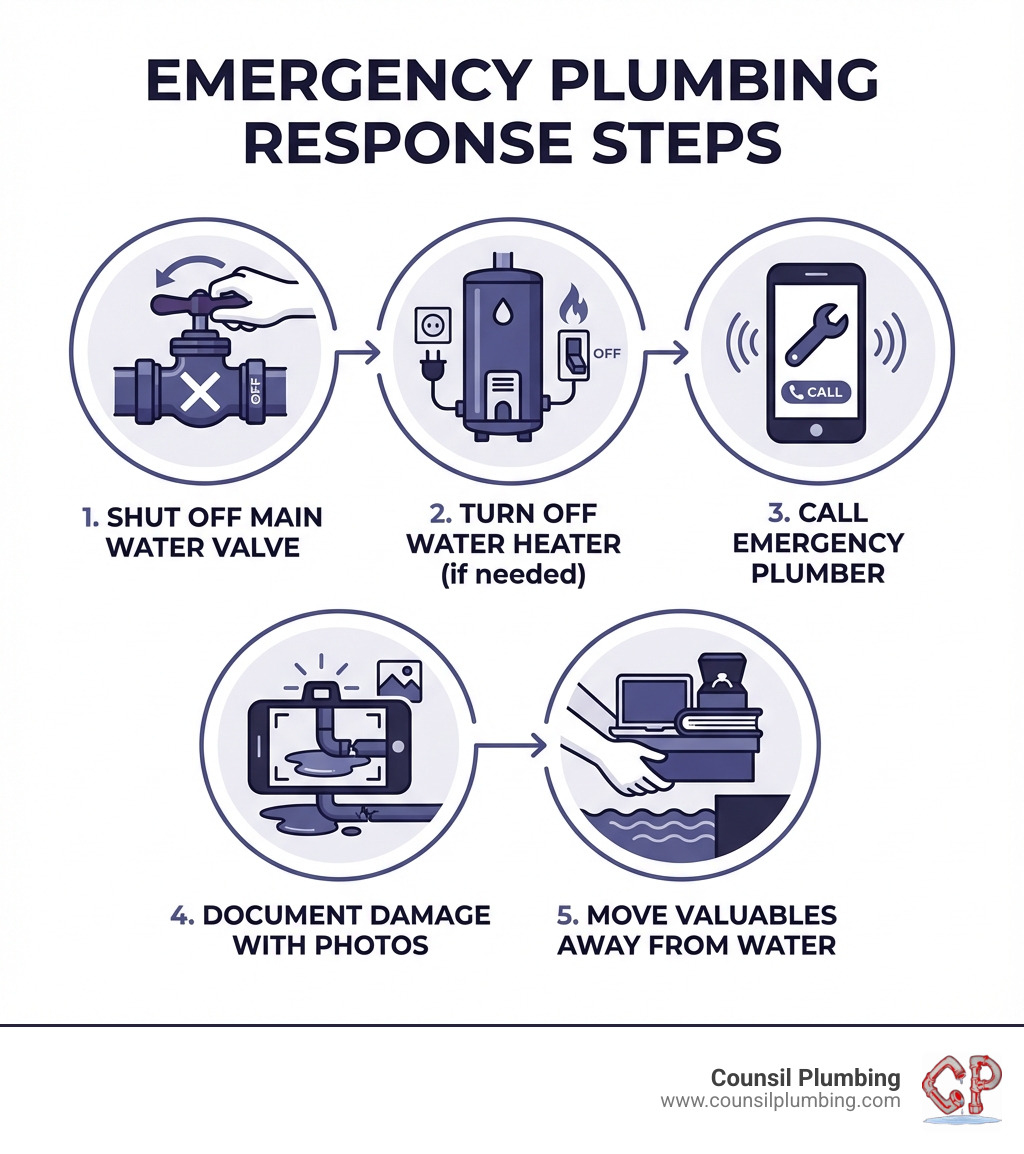 EMERGENCY PLUMBING RESPONSE STEPS

OFF

OFF

CALL

1. SHUT OFF MAIN WATER VALVE

2. TURN OFF WATER HEATER (if needed)

3. CALL EMERGENCY PLUMBER

4. DOCUMENT DAMAGE WITH PHOTOS

5. MOVE VALUABLES AWAY FROM WATER

Counsil Plumbing
www.counsilplumbing.com

CP