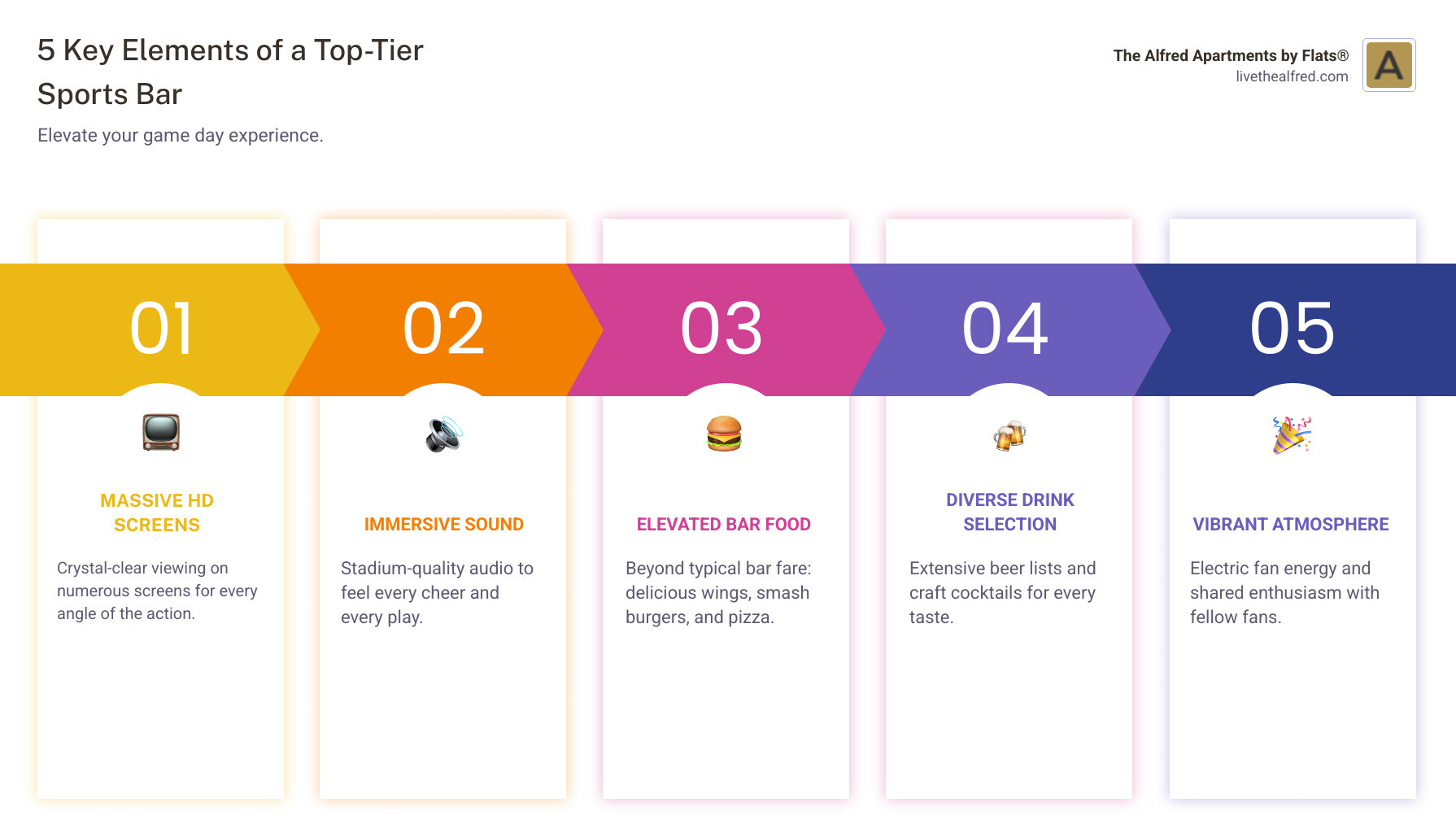 5 Key Elements of a Top-Tier Sports Bar

Elevate your game day experience.

The Alfred Apartments by Flats®
livethealfred.com

A

01

MASSIVE HD SCREENS

Crystal-clear viewing on numerous screens for every angle of the action.

02

IMMERSIVE SOUND

Stadium-quality audio to feel every cheer and every play.

03

ELEVATED BAR FOOD

Beyond typical bar fare: delicious wings, smash burgers, and pizza.

04

DIVERSE DRINK SELECTION

Extensive beer lists and craft cocktails for every taste.

05

VIBRANT ATMOSPHERE

Electric fan energy and shared enthusiasm with fellow fans.