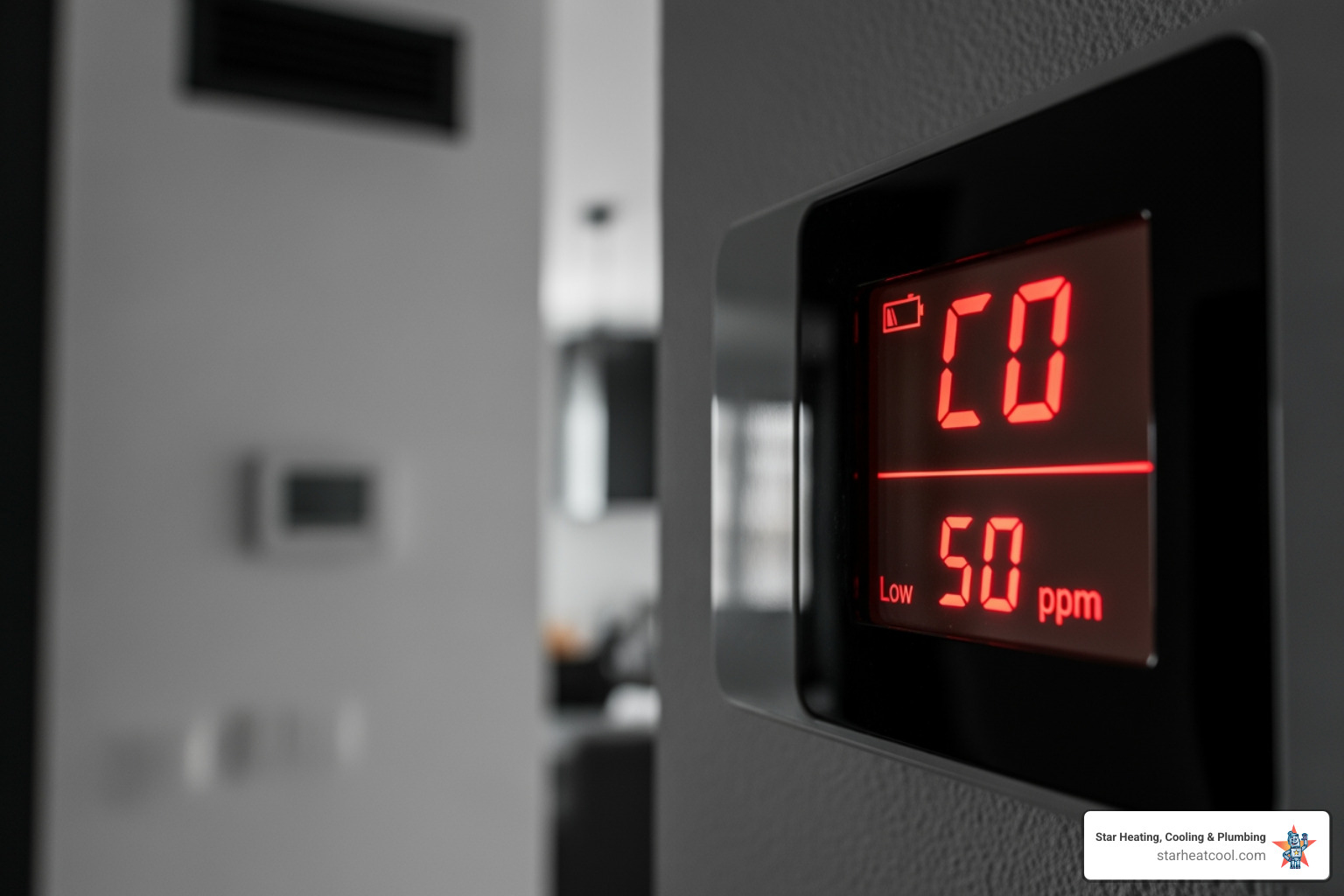 CO

Low 50 ppm

Star Heating, Cooling & Plumbing
starheatcool.com