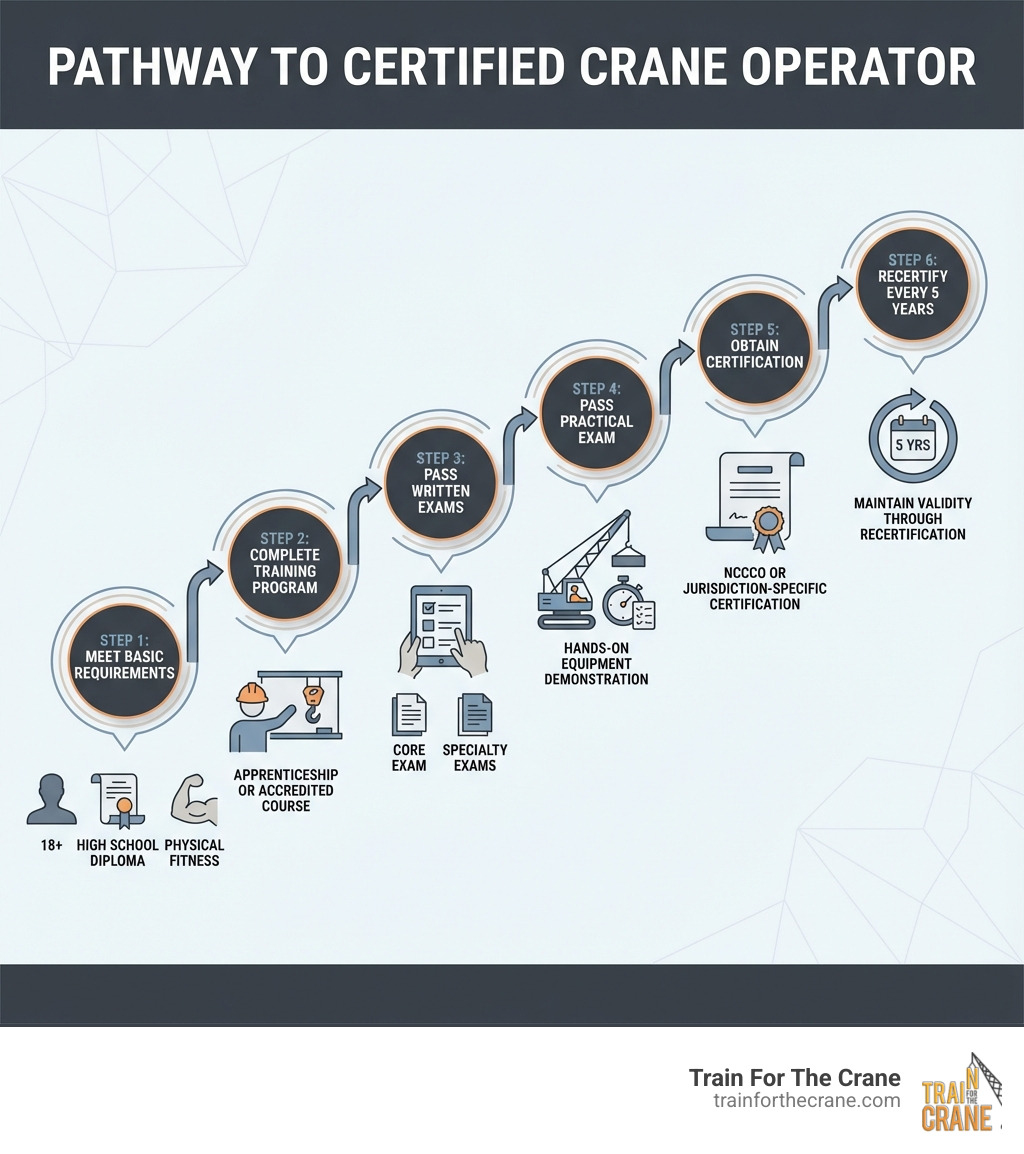 PATHWAY TO CERTIFIED CRANE OPERATOR

STEP 1: MEET BASIC REQUIREMENTS

18+

HIGH SCHOOL DIPLOMA

PHYSICAL FITNESS

STEP 2: COMPLETE TRAINING PROGRAM

APPRENTICESHIP OR ACCREDITED COURSE

STEP 3: PASS WRITTEN EXAMS

CORE EXAM

SPECIALTY EXAMS

STEP 4: PASS PRACTICAL EXAM

HANDS-ON EQUIPMENT DEMONSTRATION

STEP 5: OBTAIN CERTIFICATION

NCCCO OR JURISDICTION-SPECIFIC CERTIFICATION

STEP 6: RECERTIFY EVERY 5 YEARS

5 YRS

MAINTAIN VALIDITY THROUGH RECERTIFICATION

Train For The Crane
trainforthecrane.com

TRAIN FOR THE CRANE