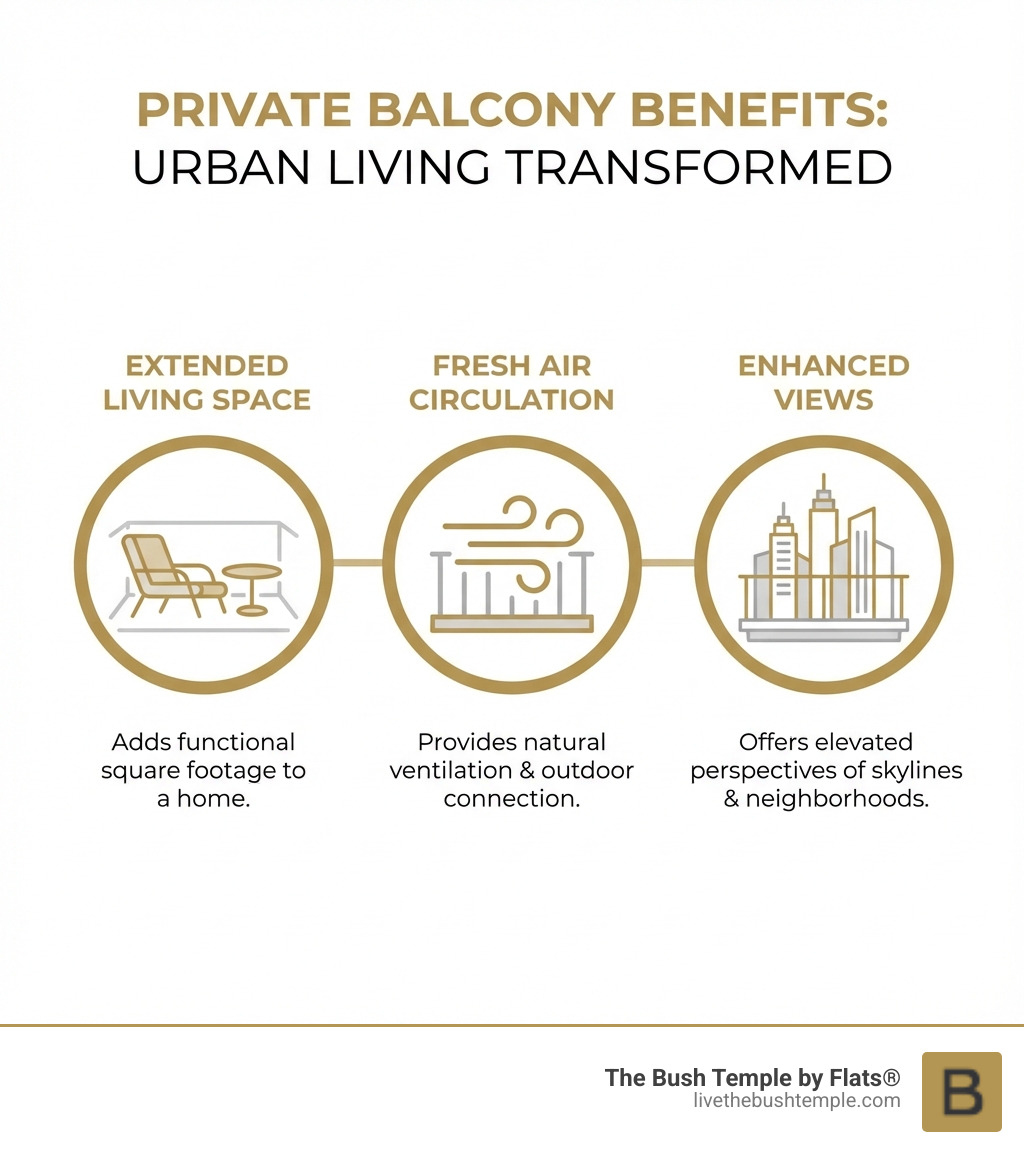 PRIVATE BALCONY BENEFITS:
URBAN LIVING TRANSFORMED

EXTENDED LIVING SPACE

Adds functional square footage to a home.

FRESH AIR CIRCULATION

Provides natural ventilation & outdoor connection.

ENHANCED VIEWS

Offers elevated perspectives of skylines & neighborhoods.

The Bush Temple by Flats®
livethebushtemple.com

B