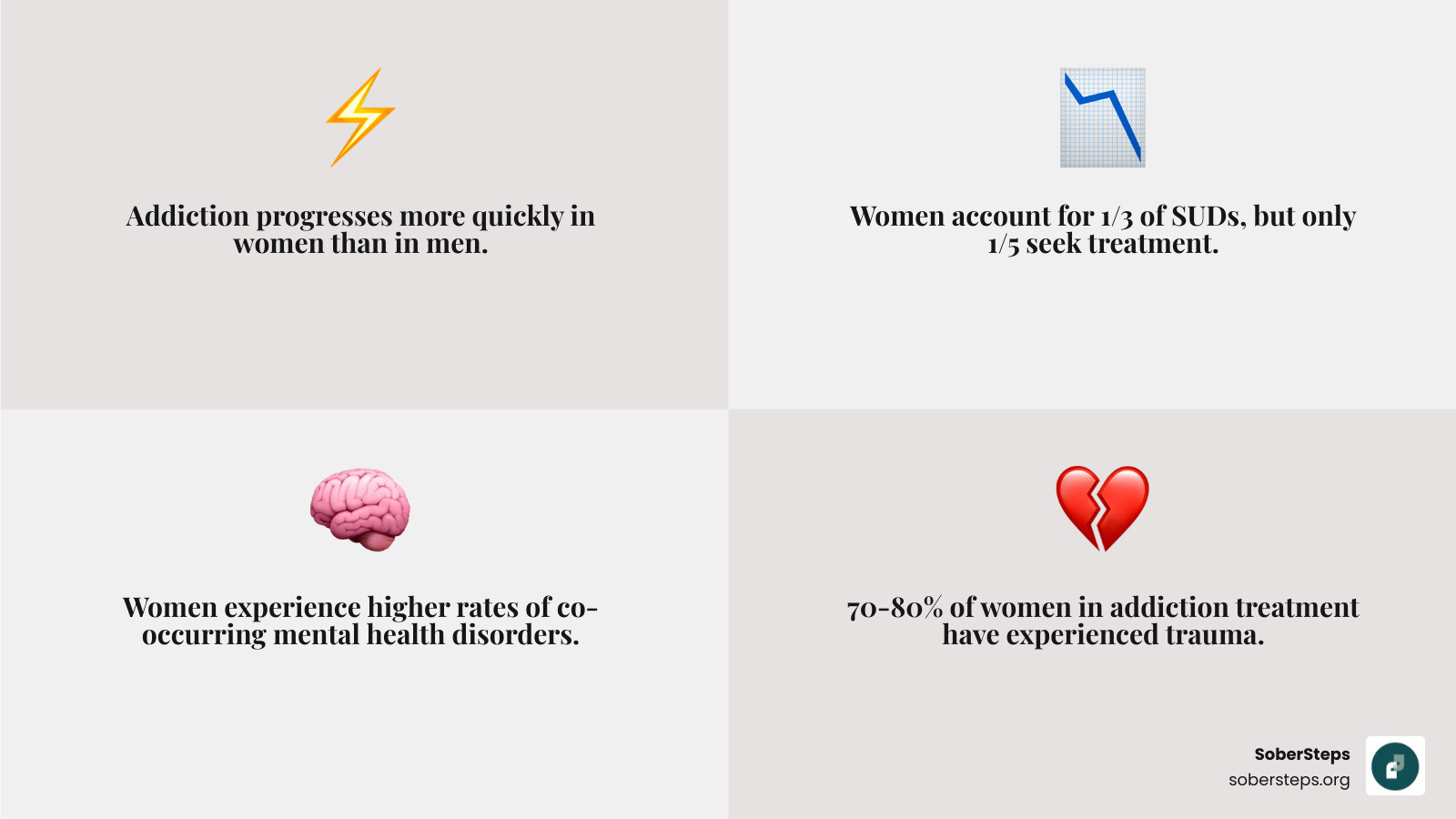 Addiction progresses more quickly in women than in men.

Women account for 1/3 of SUDs, but only 1/5 seek treatment.

Women experience higher rates of co-occurring mental health disorders.

70-80% of women in addiction treatment have experienced trauma.

SoberSteps
sobersteps.org