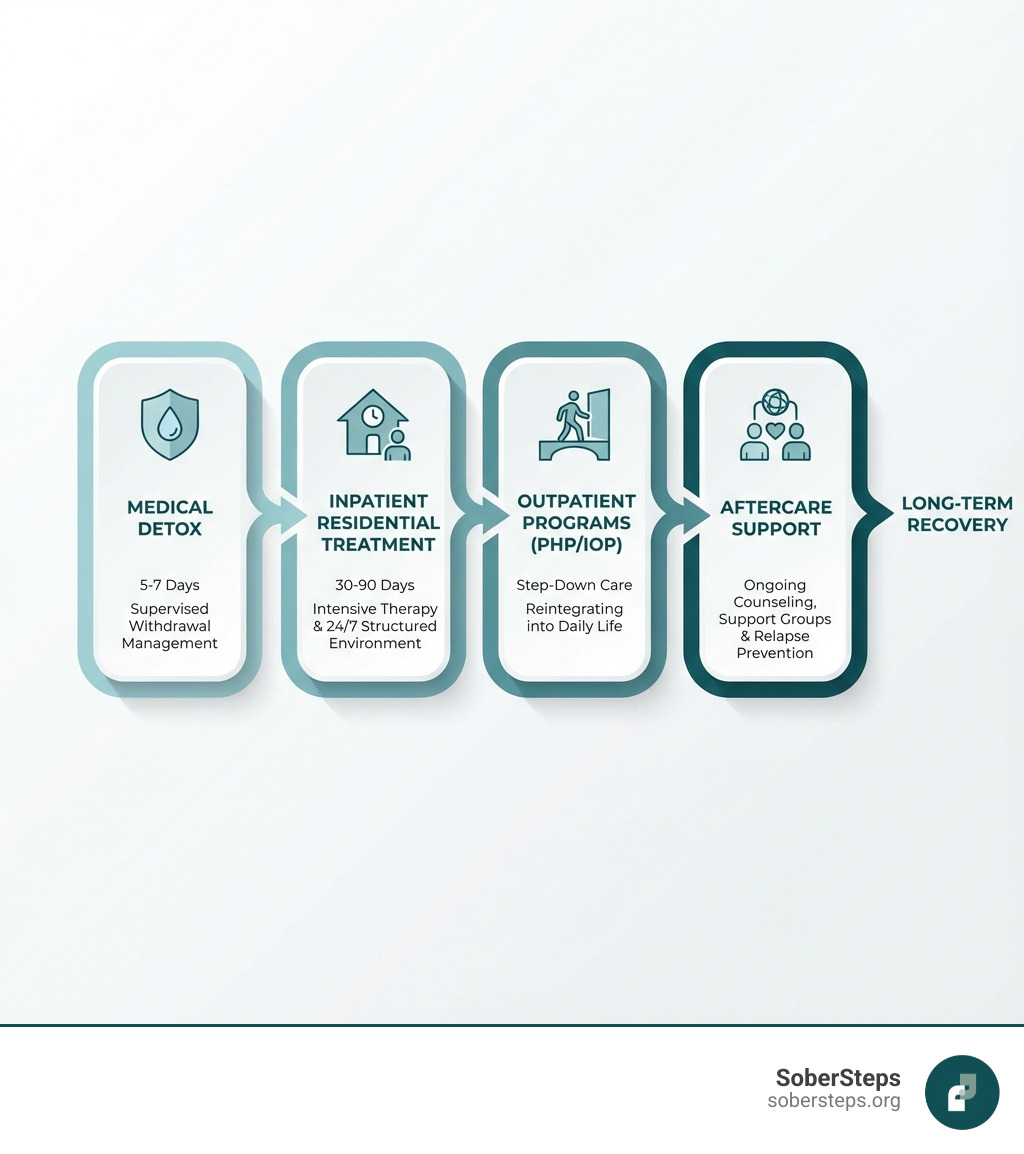 MEDICAL DETOX

5-7 Days

Supervised Withdrawal Management

INPATIENT RESIDENTIAL TREATMENT

30-90 Days

Intensive Therapy & 24/7 Structured Environment

OUTPATIENT PROGRAMS (PHP/IOP)

Step-Down Care

Reintegrating into Daily Life

AFTERCARE SUPPORT

Ongoing Counseling, Support Groups & Relapse Prevention

LONG-TERM RECOVERY

SoberSteps
sobersteps.org