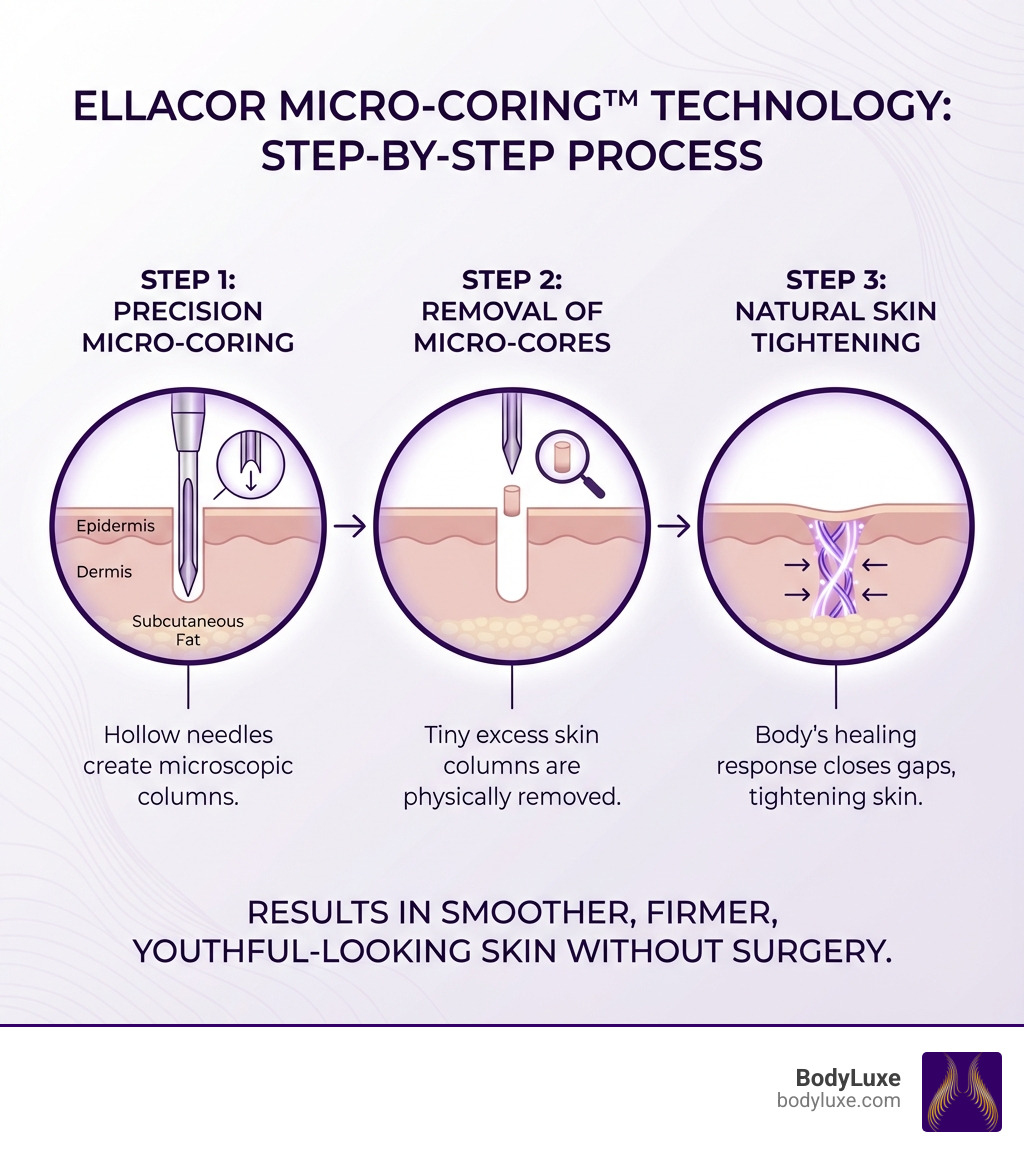 ELLACOR MICRO-CORING™ TECHNOLOGY: STEP-BY-STEP PROCESS

STEP 1: PRECISION MICRO-CORING

Epidermis
Dermis
Subcutaneous Fat

Hollow needles create microscopic columns.

STEP 2: REMOVAL OF MICRO-CORES

Tiny excess skin columns are physically removed.

STEP 3: NATURAL SKIN TIGHTENING

Body's healing response closes gaps, tightening skin.

RESULTS IN SMOOTHER, FIRMER, YOUTHFUL-LOOKING SKIN WITHOUT SURGERY.

BodyLuxe
bodyluxe.com