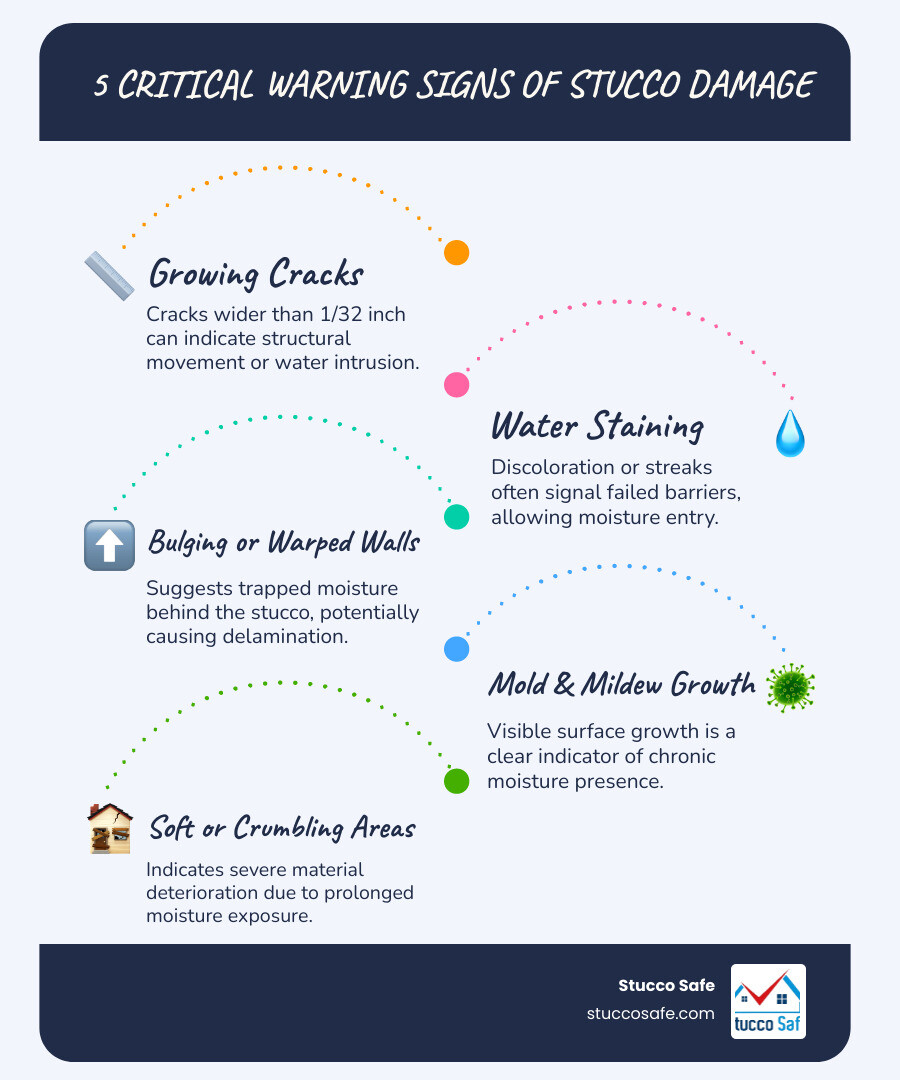 5 CRITICAL WARNING SIGNS OF STUCCO DAMAGE

Growing Cracks
Cracks wider than 1/32 inch can indicate structural movement or water intrusion.

Water Staining
Discoloration or streaks often signal failed barriers, allowing moisture entry.

Bulging or Warped Walls
Suggests trapped moisture behind the stucco, potentially causing delamination.

Mold & Mildew Growth
Visible surface growth is a clear indicator of chronic moisture presence.

Soft or Crumbling Areas
Indicates severe material deterioration due to prolonged moisture exposure.

Stucco Safe
stuccosafe.com
tucco Saf