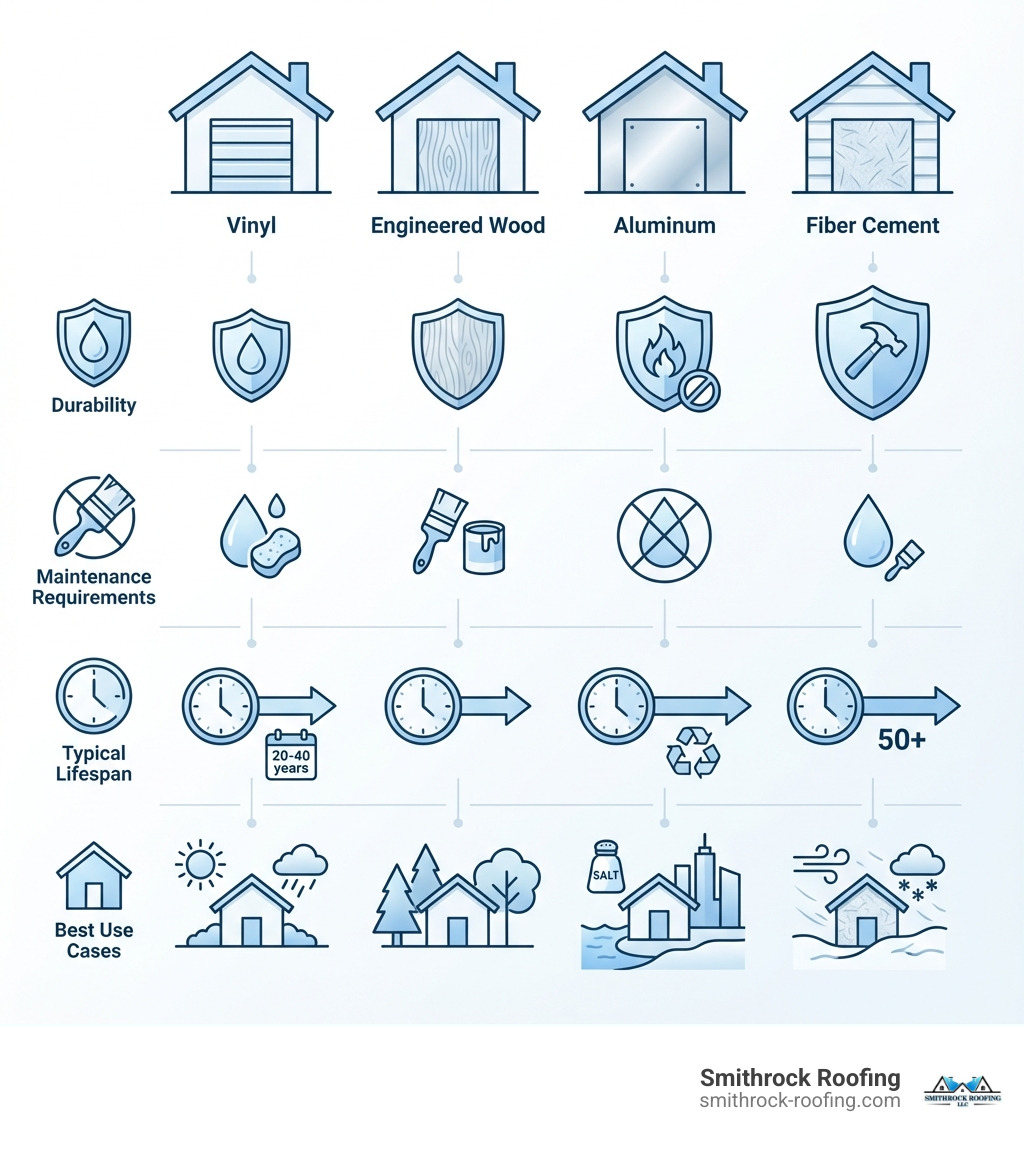 Vinyl

Engineered Wood

Aluminum

Fiber Cement

Durability

Maintenance Requirements

Typical Lifespan

20-40 years

50+

Best Use Cases

SALT

Smithrock Roofing
smithrock-roofing.com

SMITHROCK ROOFING LLC