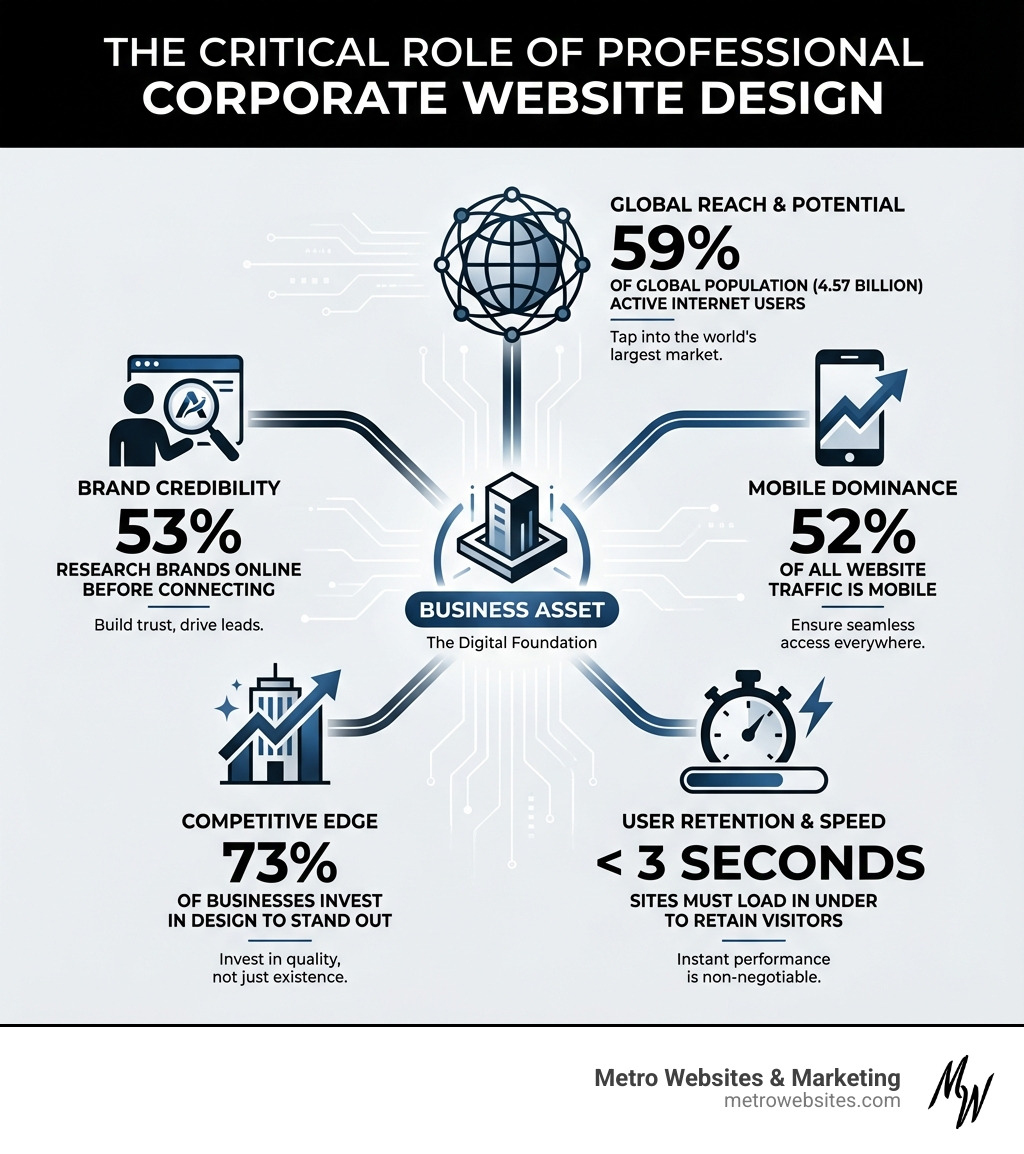 THE CRITICAL ROLE OF PROFESSIONAL CORPORATE WEBSITE DESIGN

GLOBAL REACH & POTENTIAL
59%
OF GLOBAL POPULATION (4.57 BILLION) ACTIVE INTERNET USERS
Tap into the world's largest market.

BRAND CREDIBILITY
53%
RESEARCH BRANDS ONLINE BEFORE CONNECTING
Build trust, drive leads.

BUSINESS ASSET
The Digital Foundation

MOBILE DOMINANCE
52%
OF ALL WEBSITE TRAFFIC IS MOBILE
Ensure seamless access everywhere.

COMPETITIVE EDGE
73%
OF BUSINESSES INVEST IN DESIGN TO STAND OUT
Invest in quality, not just existence.

USER RETENTION & SPEED
< 3 SECONDS
SITES MUST LOAD IN UNDER TO RETAIN VISITORS
Instant performance is non-negotiable.

Metro Websites & Marketing
metrowebsites.com
MW