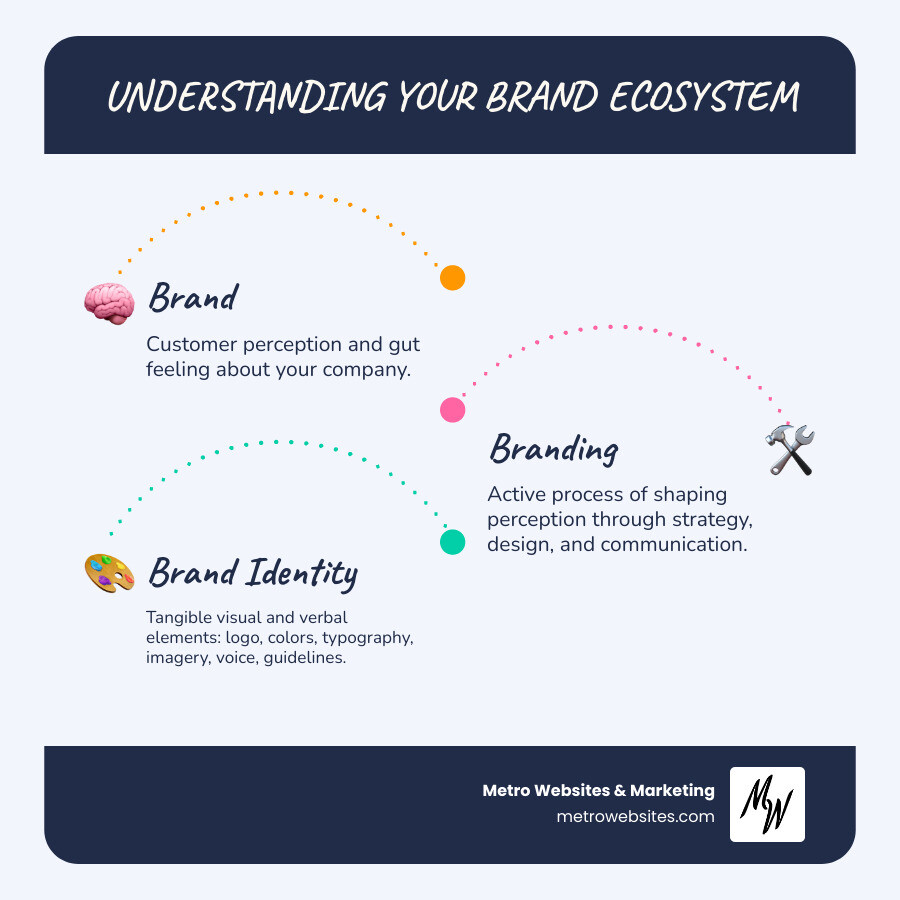 UNDERSTANDING YOUR BRAND ECOSYSTEM

Brand

Customer perception and gut feeling about your company.

Branding

Active process of shaping perception through strategy, design, and communication.

Brand Identity

Tangible visual and verbal elements: logo, colors, typography, imagery, voice, guidelines.

Metro Websites & Marketing
metrowebsites.com

MW