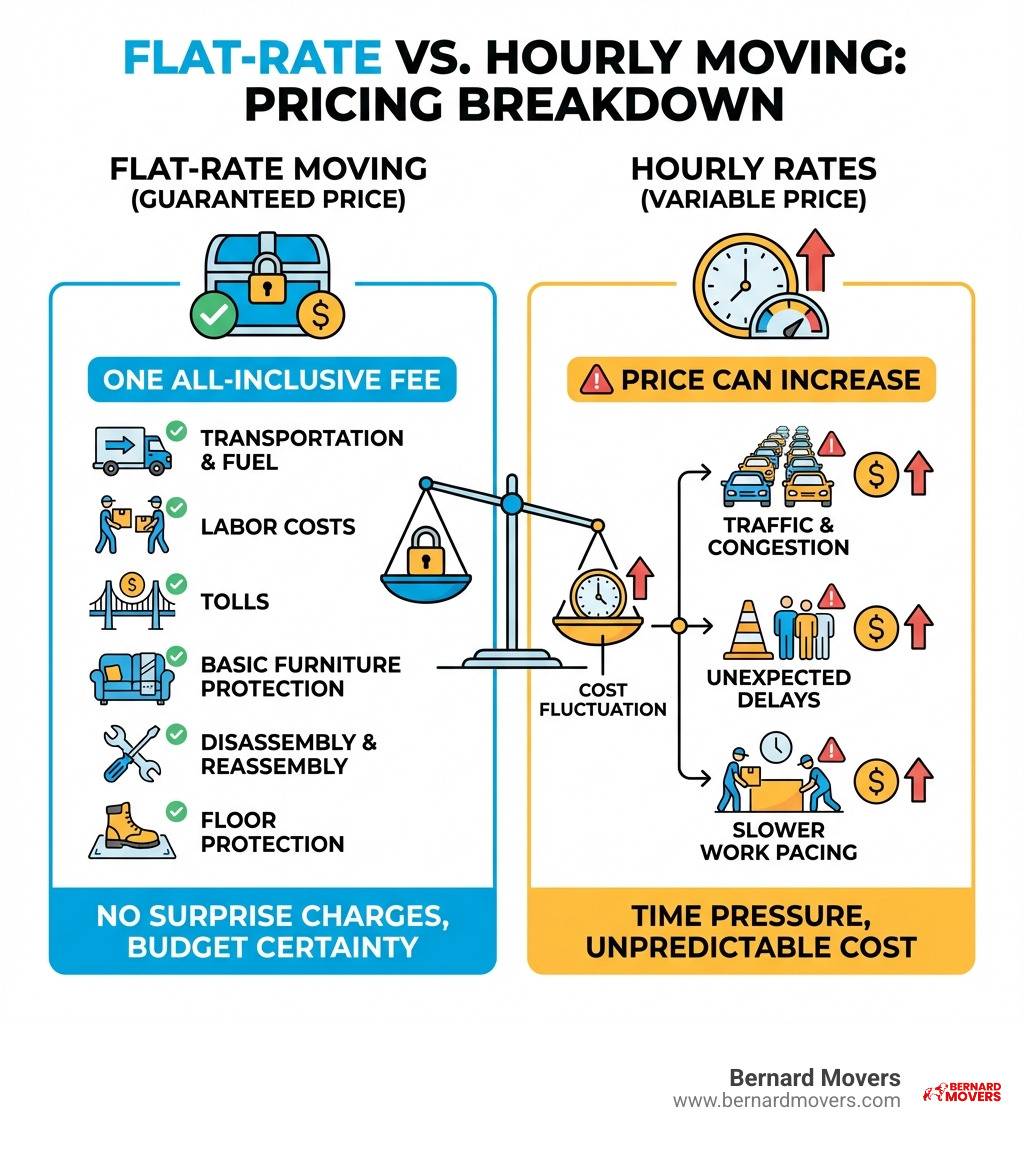 FLAT-RATE VS. HOURLY MOVING: PRICING BREAKDOWN

FLAT-RATE MOVING (GUARANTEED PRICE)

ONE ALL-INCLUSIVE FEE

TRANSPORTATION & FUEL

LABOR COSTS

TOLLS

BASIC FURNITURE PROTECTION

DISASSEMBLY & REASSEMBLY

FLOOR PROTECTION

NO SURPRISE CHARGES, BUDGET CERTAINTY

COST FLUCTUATION

HOURLY RATES (VARIABLE PRICE)

PRICE CAN INCREASE

TRAFFIC & CONGESTION

UNEXPECTED DELAYS

SLOWER WORK PACING

TIME PRESSURE, UNPREDICTABLE COST

Bernard Movers
www.bernardmovers.com
BERNARD MOVERS