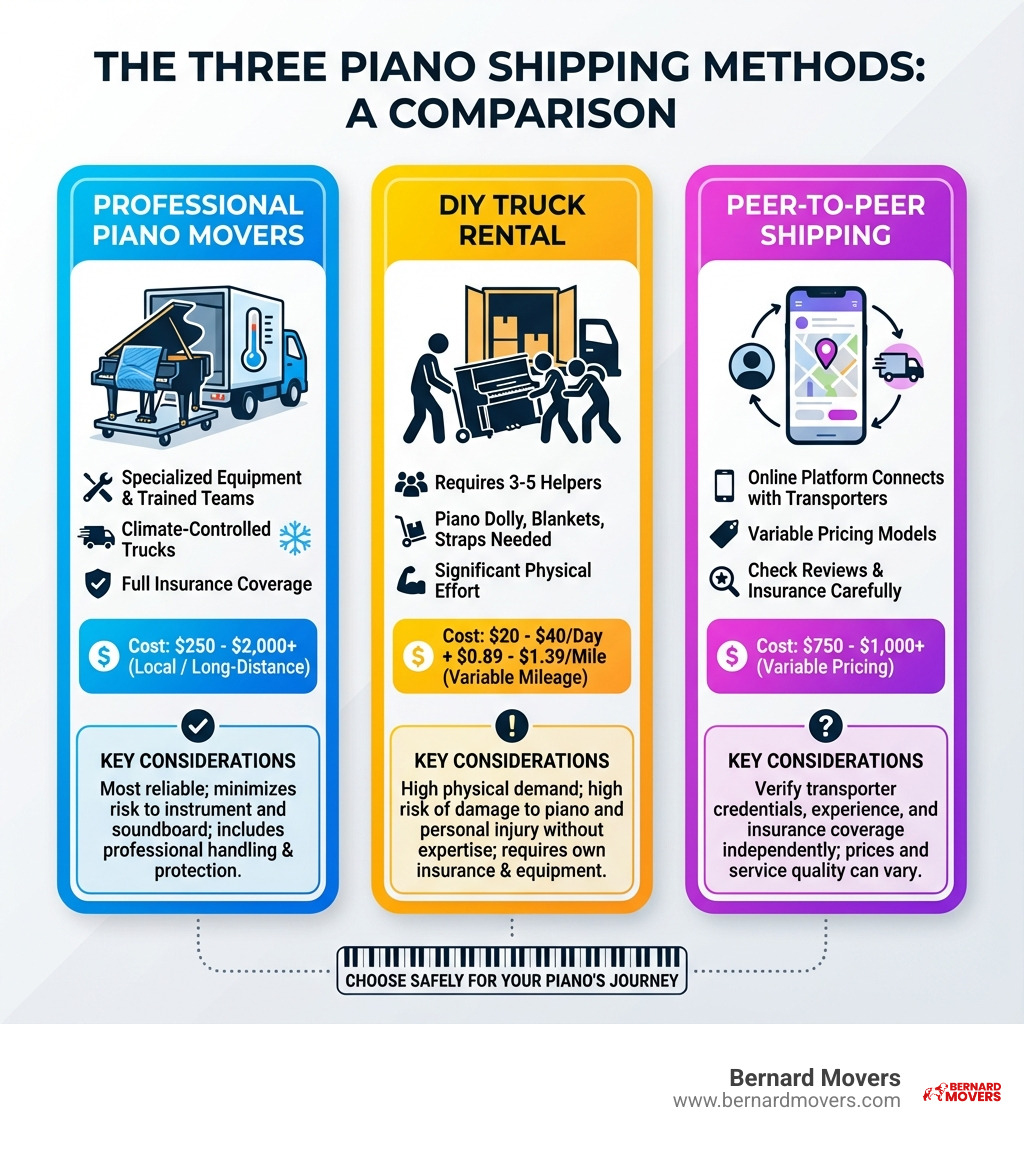 THE THREE PIANO SHIPPING METHODS: A COMPARISON

PROFESSIONAL PIANO MOVERS

Specialized Equipment & Trained Teams

Climate-Controlled Trucks

Full Insurance Coverage

Cost: \$250 - \$2,000+ (Local / Long-Distance)

KEY CONSIDERATIONS
Most reliable; minimizes risk to instrument and soundboard; includes professional handling & protection.

DIY TRUCK RENTAL

Requires 3-5 Helpers

Piano Dolly, Blankets, Straps Needed

Significant Physical Effort

Cost: \$20 - \$40/Day + \$0.89 - \$1.39/Mile (Variable Mileage)

KEY CONSIDERATIONS
High physical demand; high risk of damage to piano and personal injury without expertise; requires own insurance & equipment.

PEER-TO-PEER SHIPPING

Online Platform Connects with Transporters

Variable Pricing Models

Check Reviews & Insurance Carefully

Cost: \$750 - \$1,000+ (Variable Pricing)

KEY CONSIDERATIONS
Verify transporter credentials, experience, and insurance coverage independently; prices and service quality can vary.

CHOOSE SAFELY FOR YOUR PIANO'S JOURNEY

Bernard Movers
www.bernardmovers.com
BERNARD MOVERS