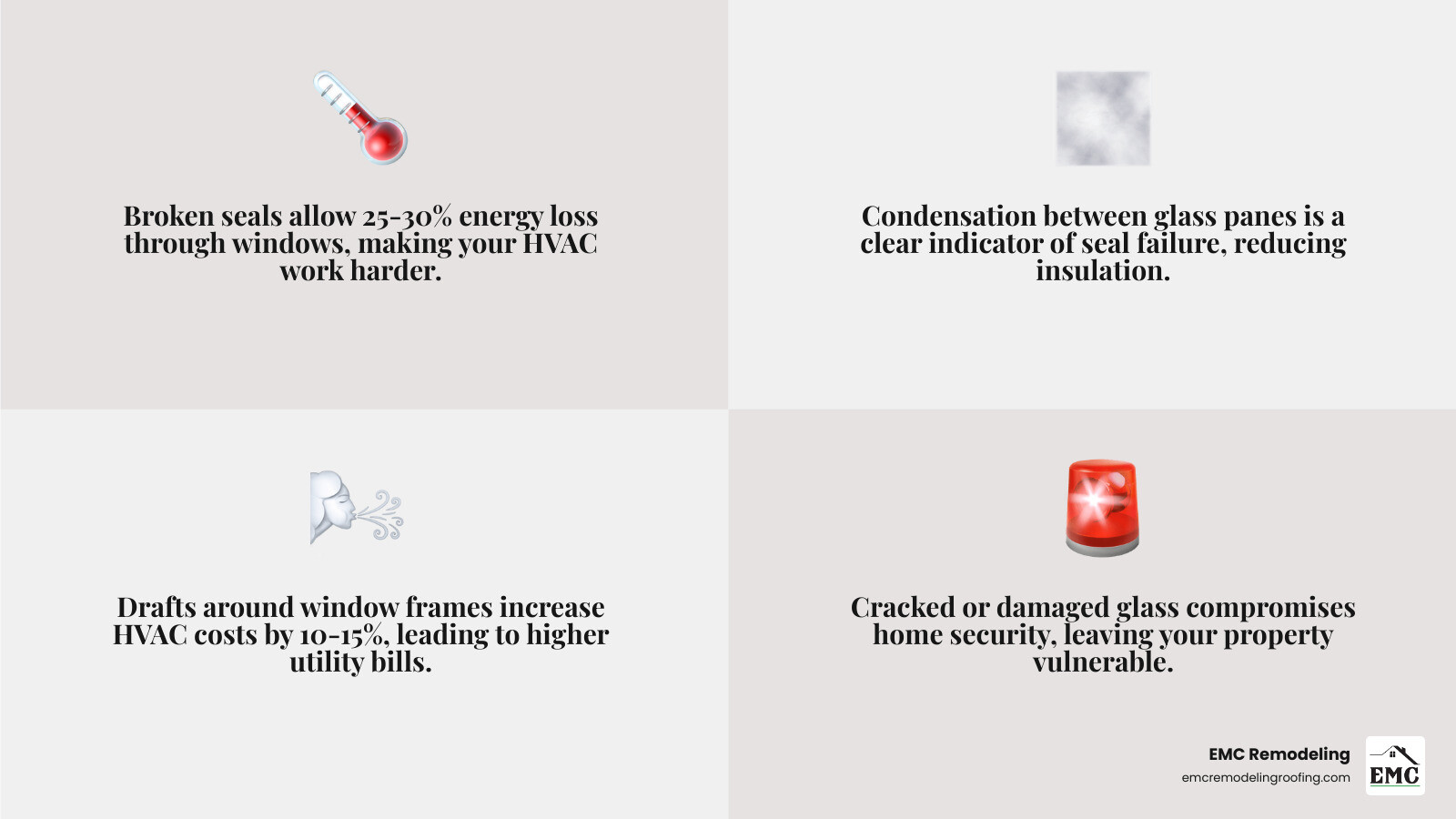 Broken seals allow 25-30% energy loss through windows, making your HVAC work harder.

Condensation between glass panes is a clear indicator of seal failure, reducing insulation.

Drafts around window frames increase HVAC costs by 10-15%, leading to higher utility bills.

Cracked or damaged glass compromises home security, leaving your property vulnerable.

EMC Remodeling
emcremodelingroofing.com

EMC