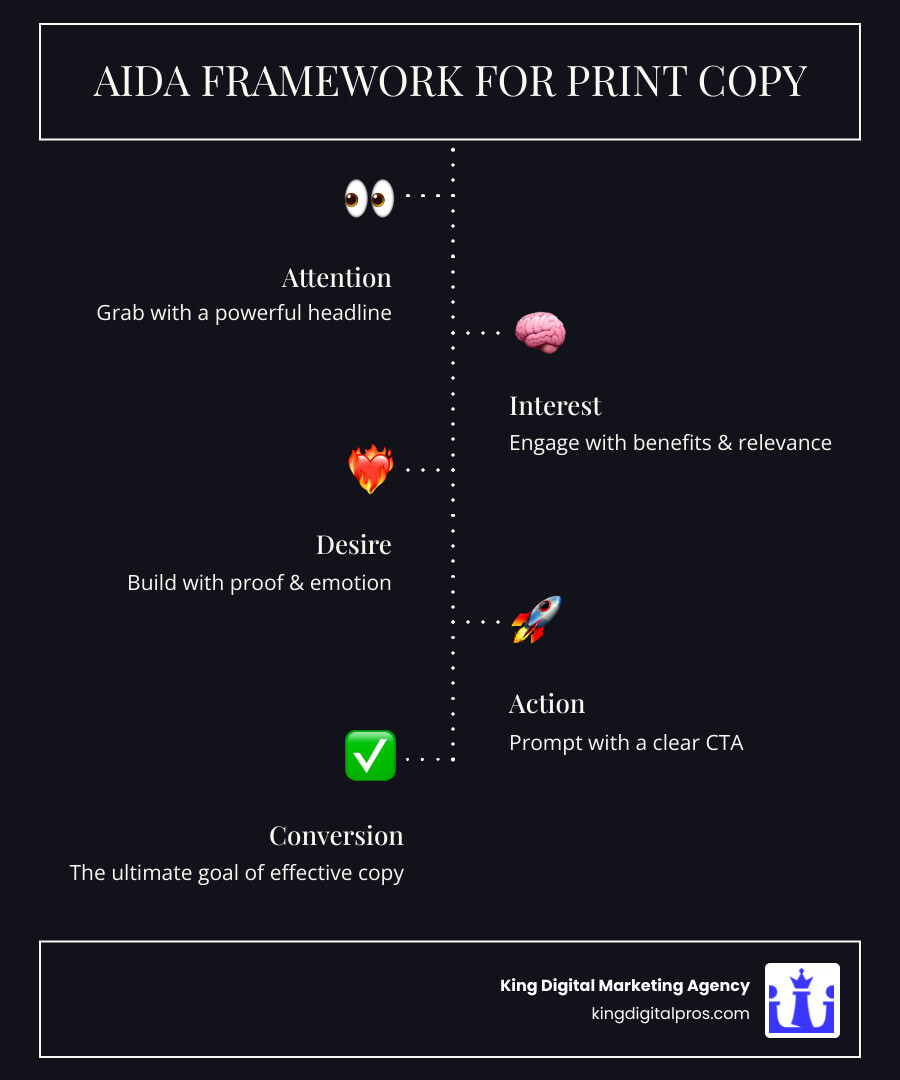 AIDA FRAMEWORK FOR PRINT COPY

Attention
Grab with a powerful headline

Interest
Engage with benefits & relevance

Desire
Build with proof & emotion

Action
Prompt with a clear CTA

Conversion
The ultimate goal of effective copy

King Digital Marketing Agency
kingdigitalpros.com