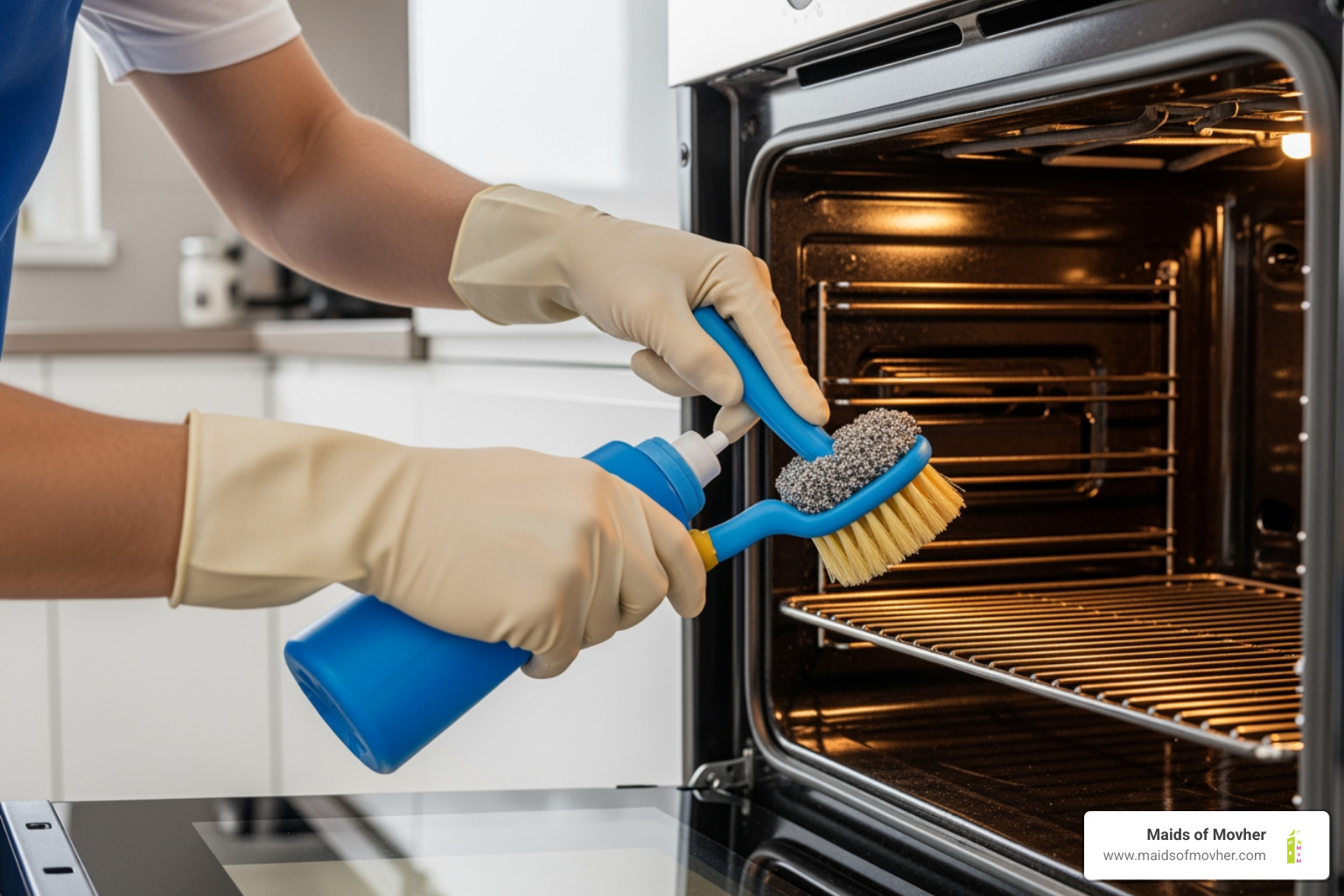 Maids of Movher
www.maidsofmovher.com