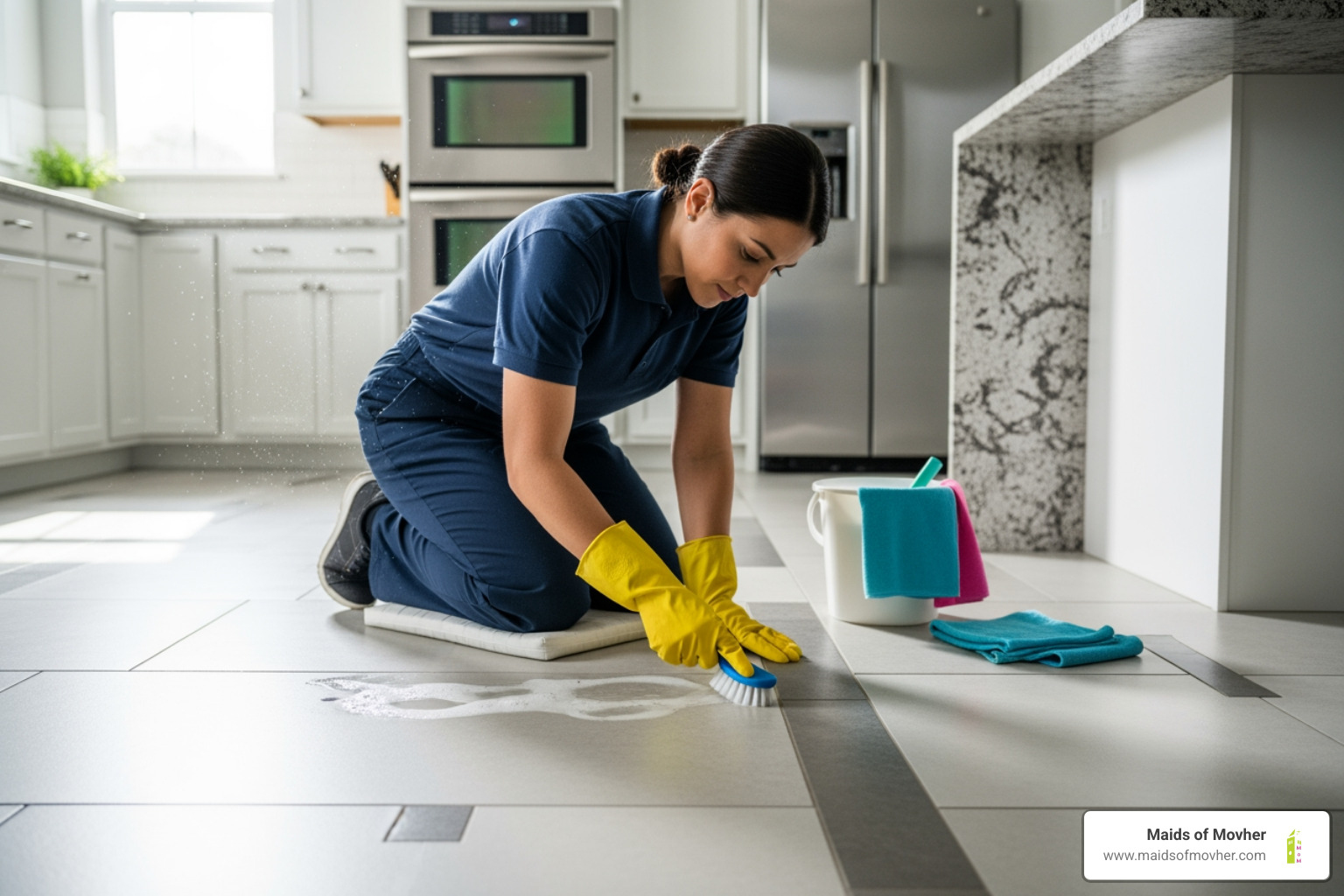 Maids of Movher
www.maidsofmovher.com