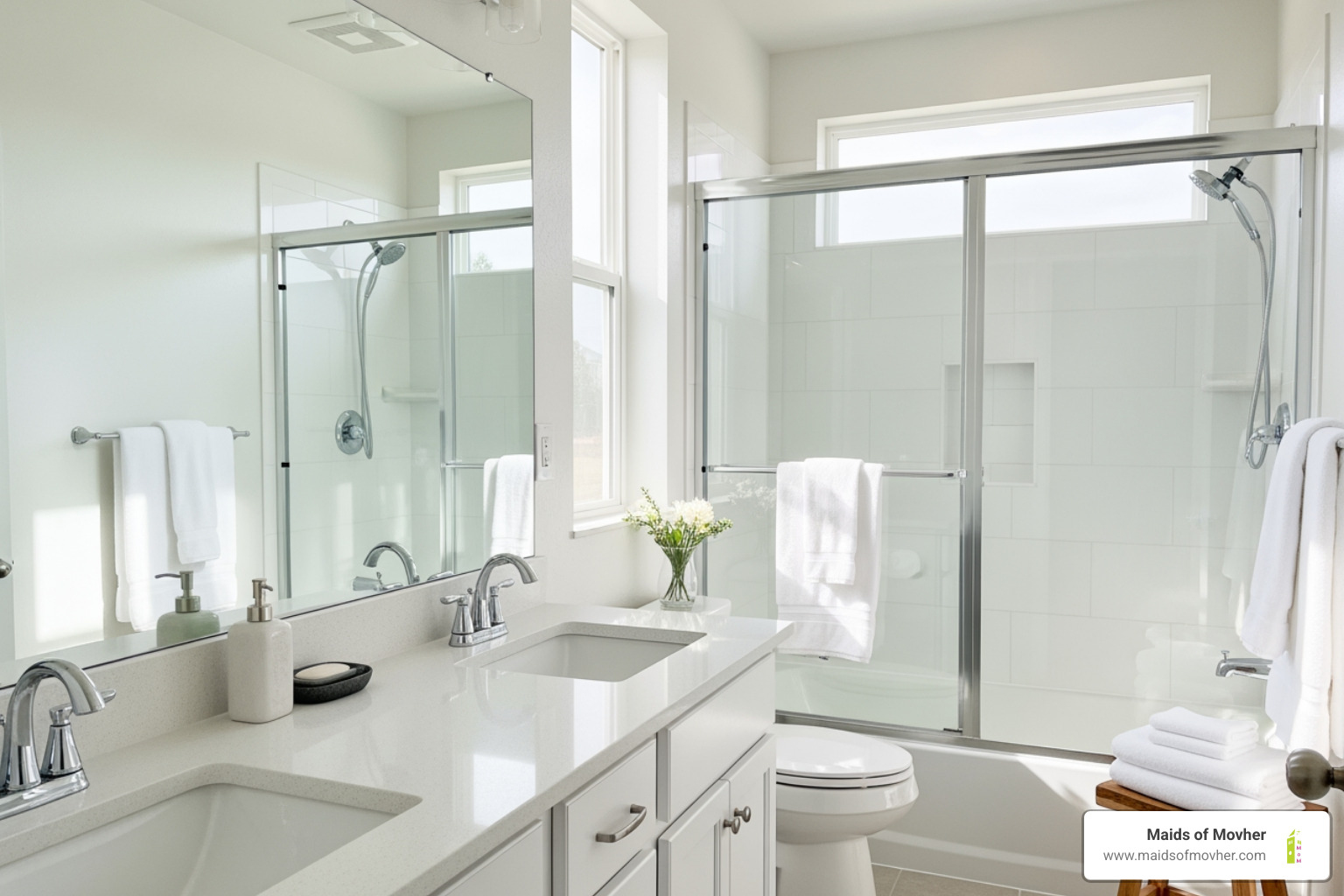 Maids of Movher
www.maidsofmovher.com