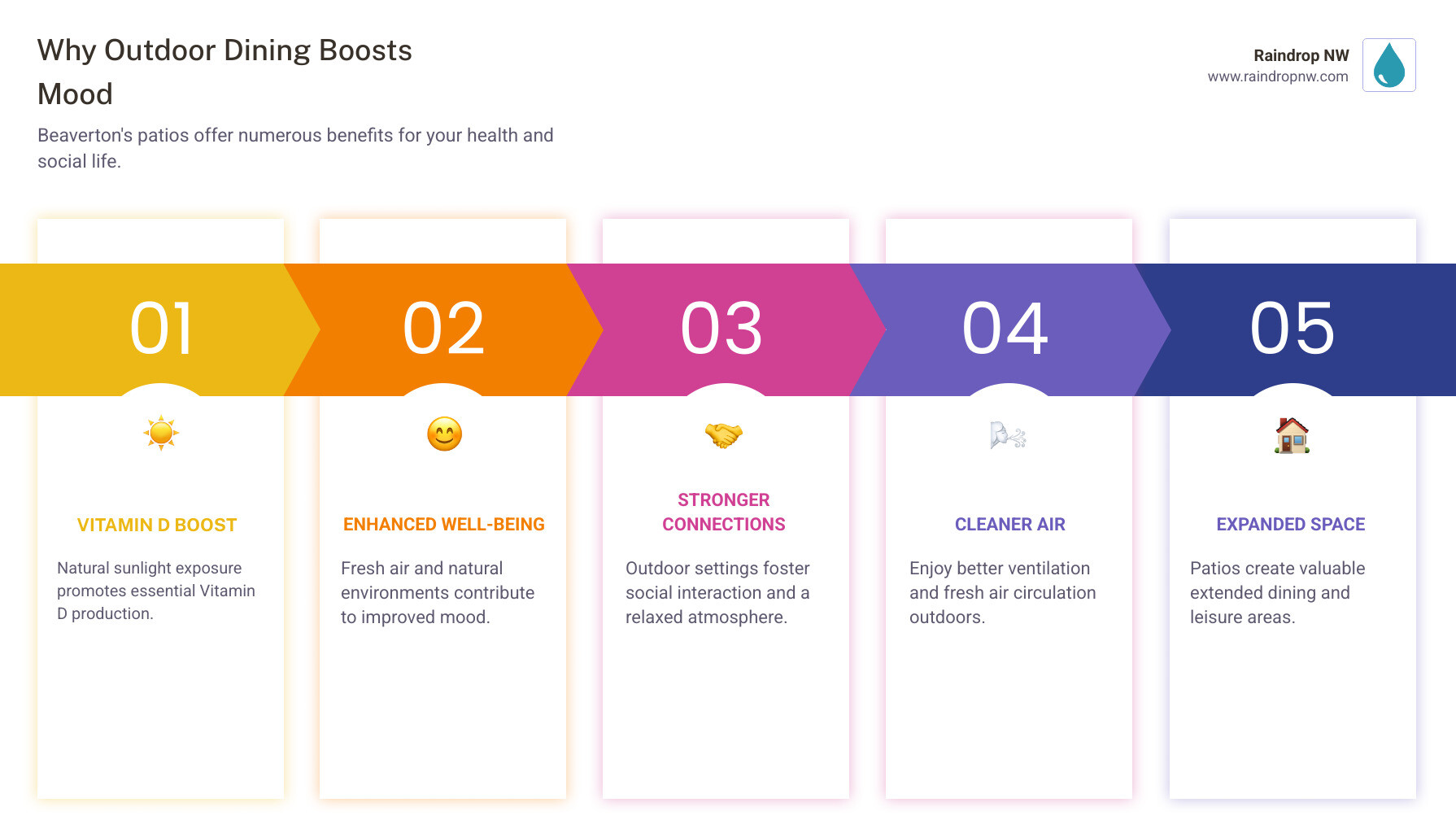 Why Outdoor Dining Boosts Mood

Beaverton's patios offer numerous benefits for your health and social life.

Raindrop NW
www.raindropnw.com

01

VITAMIN D BOOST

Natural sunlight exposure promotes essential Vitamin D production.

02

ENHANCED WELL-BEING

Fresh air and natural environments contribute to improved mood.

03

STRONGER CONNECTIONS

Outdoor settings foster social interaction and a relaxed atmosphere.

04

CLEANER AIR

Enjoy better ventilation and fresh air circulation outdoors.

05

EXPANDED SPACE

Patios create valuable extended dining and leisure areas.