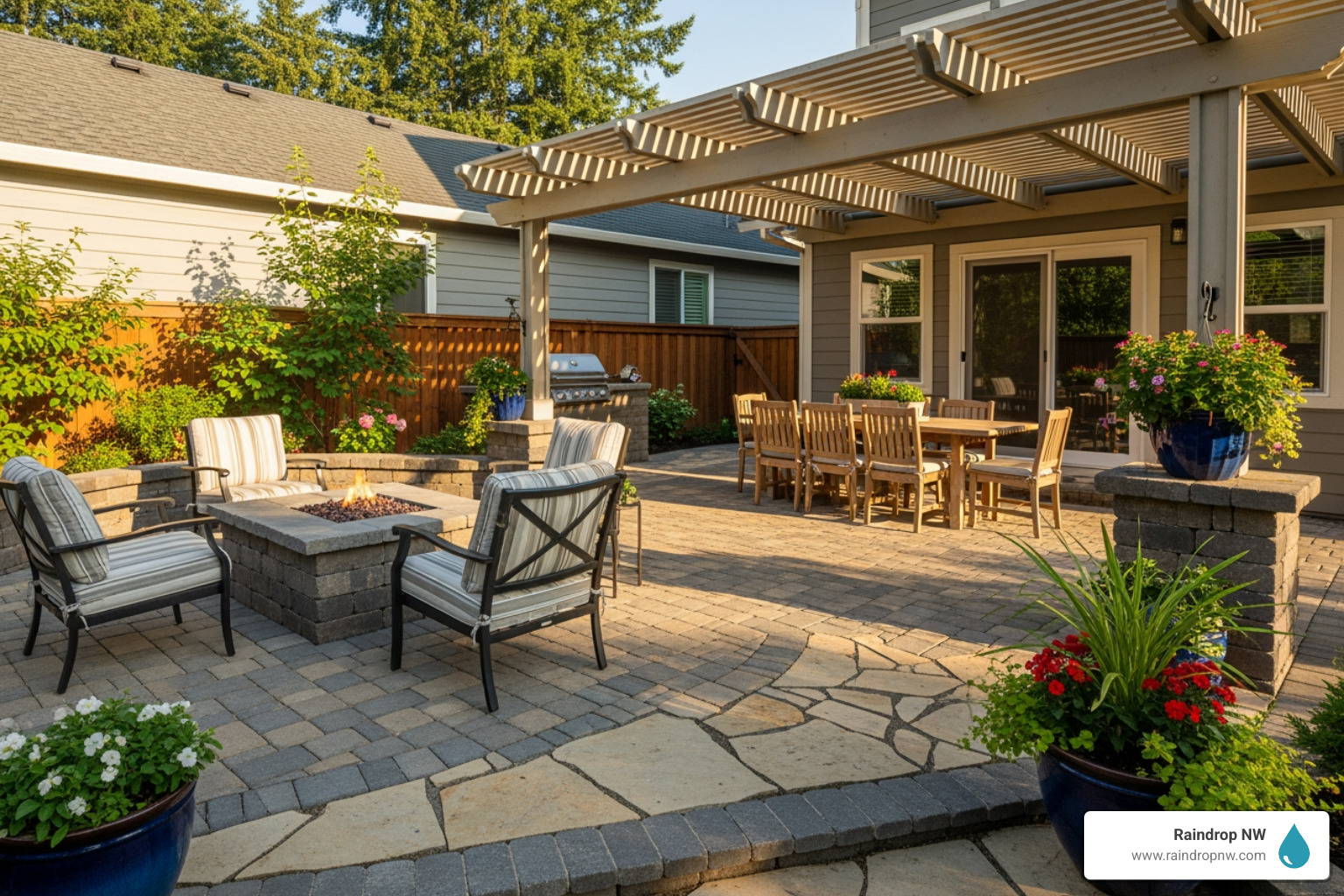 Raindrop NW
www.raindropnw.com