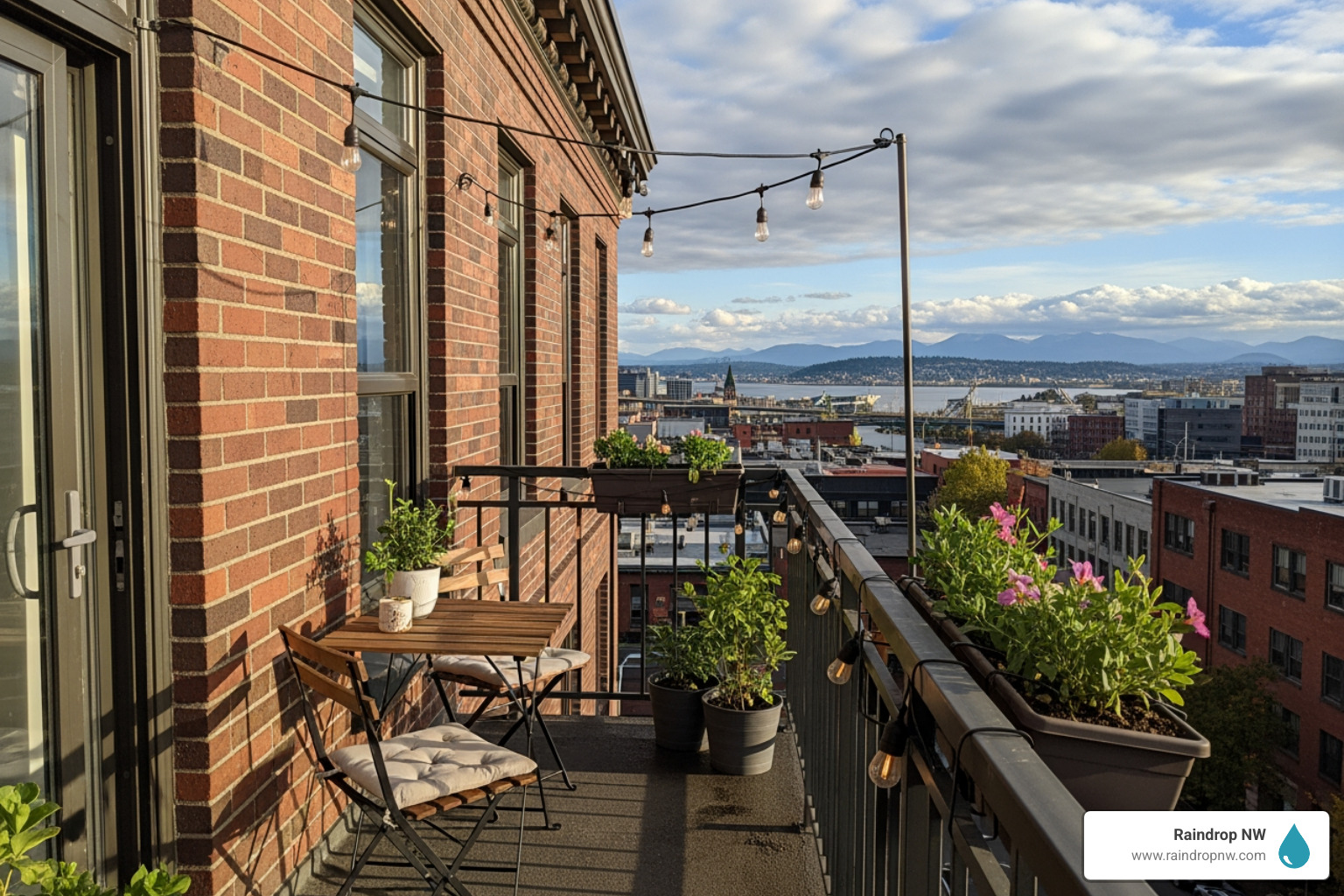 Raindrop NW
www.raindropnw.com