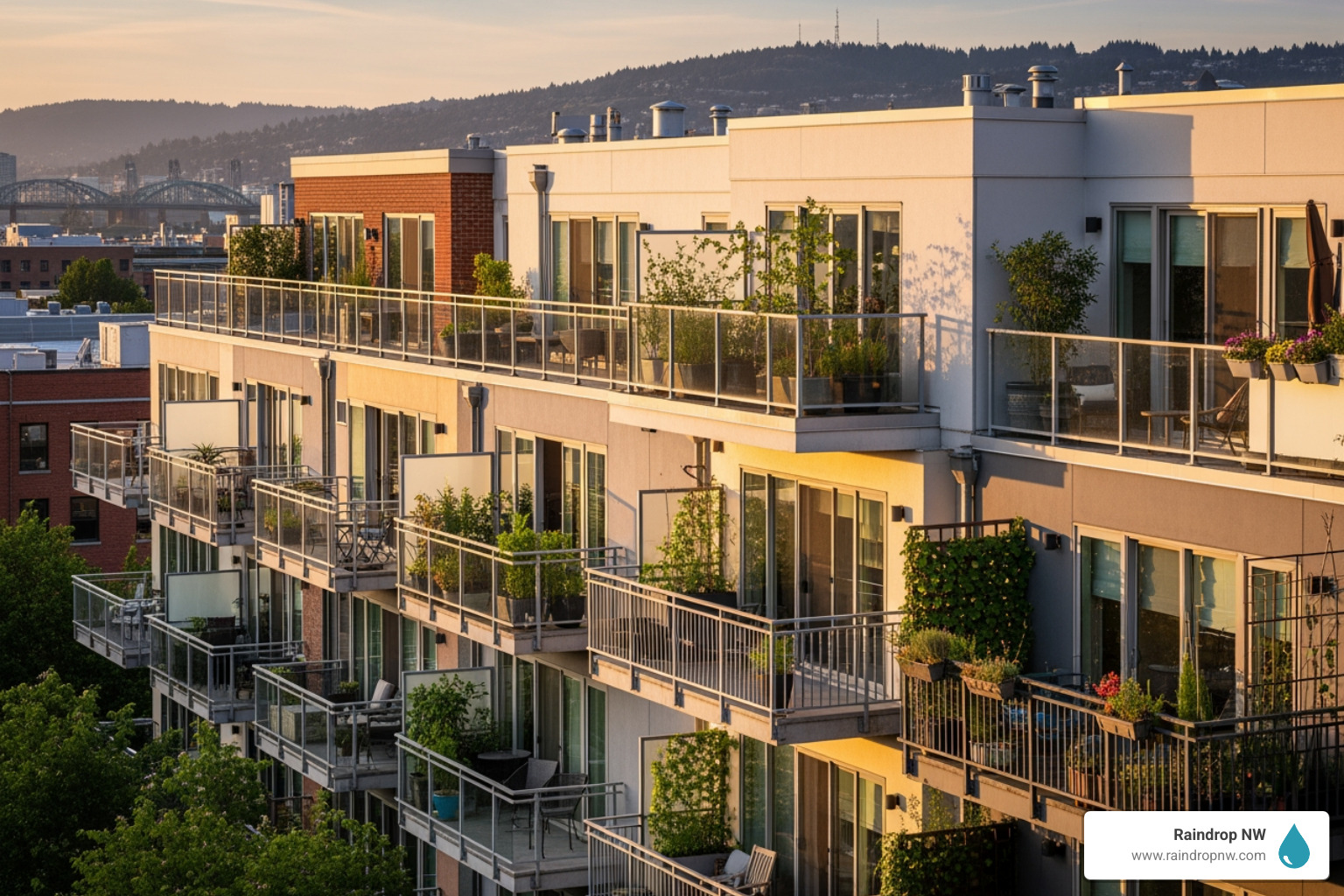 Raindrop NW
www.raindropnw.com