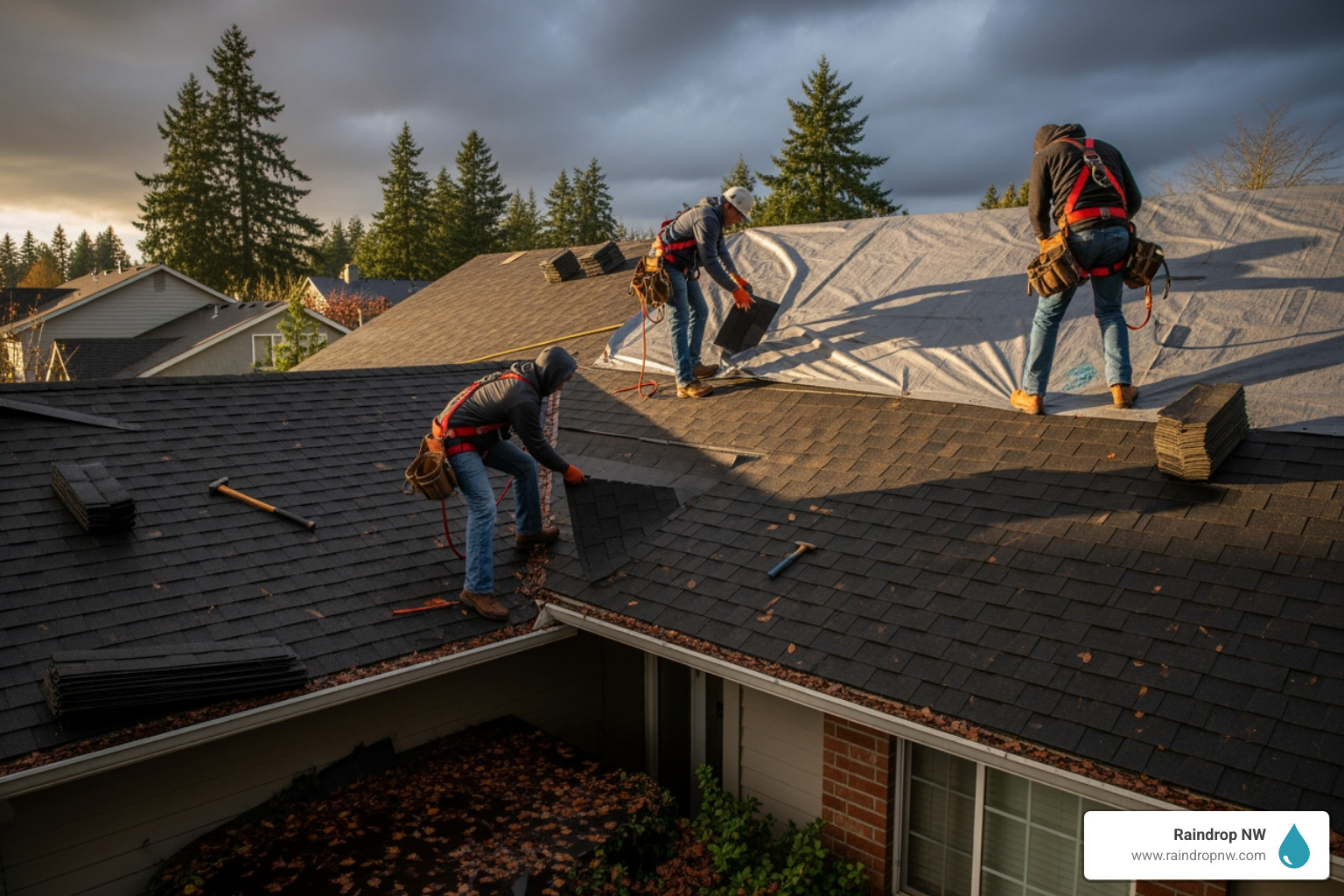 Raindrop NW
www.raindropnw.com