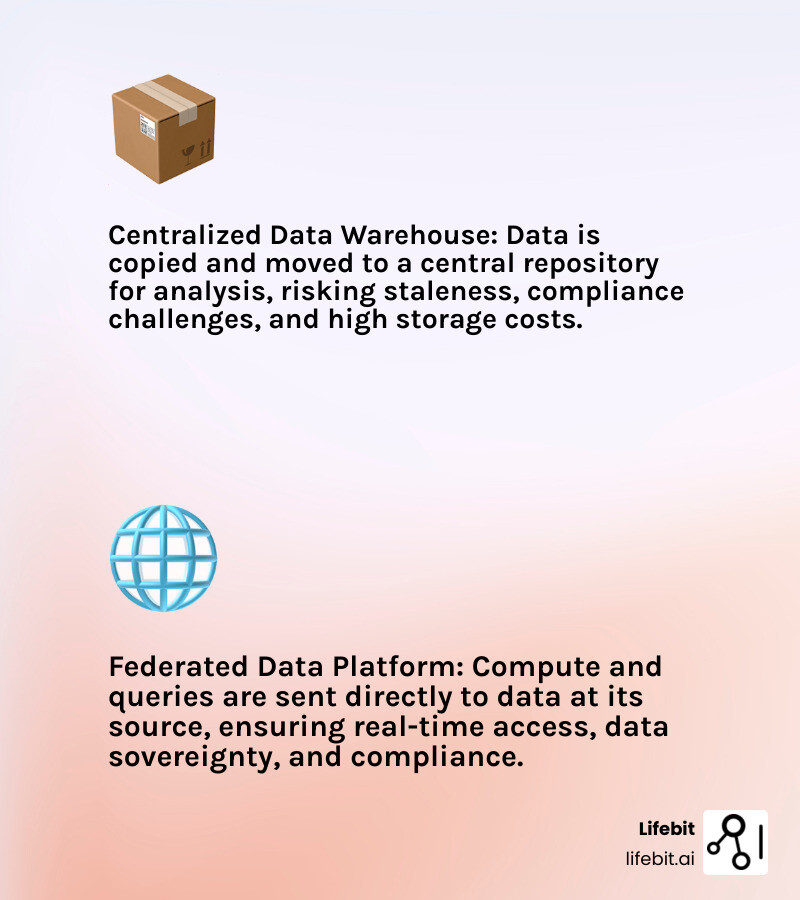 Centralized Data Warehouse: Data is copied and moved to a central repository for analysis, risking staleness, compliance challenges, and high storage costs.

Federated Data Platform: Compute and queries are sent directly to data at its source, ensuring real-time access, data sovereignty, and compliance.

Lifebit
lifebit.ai