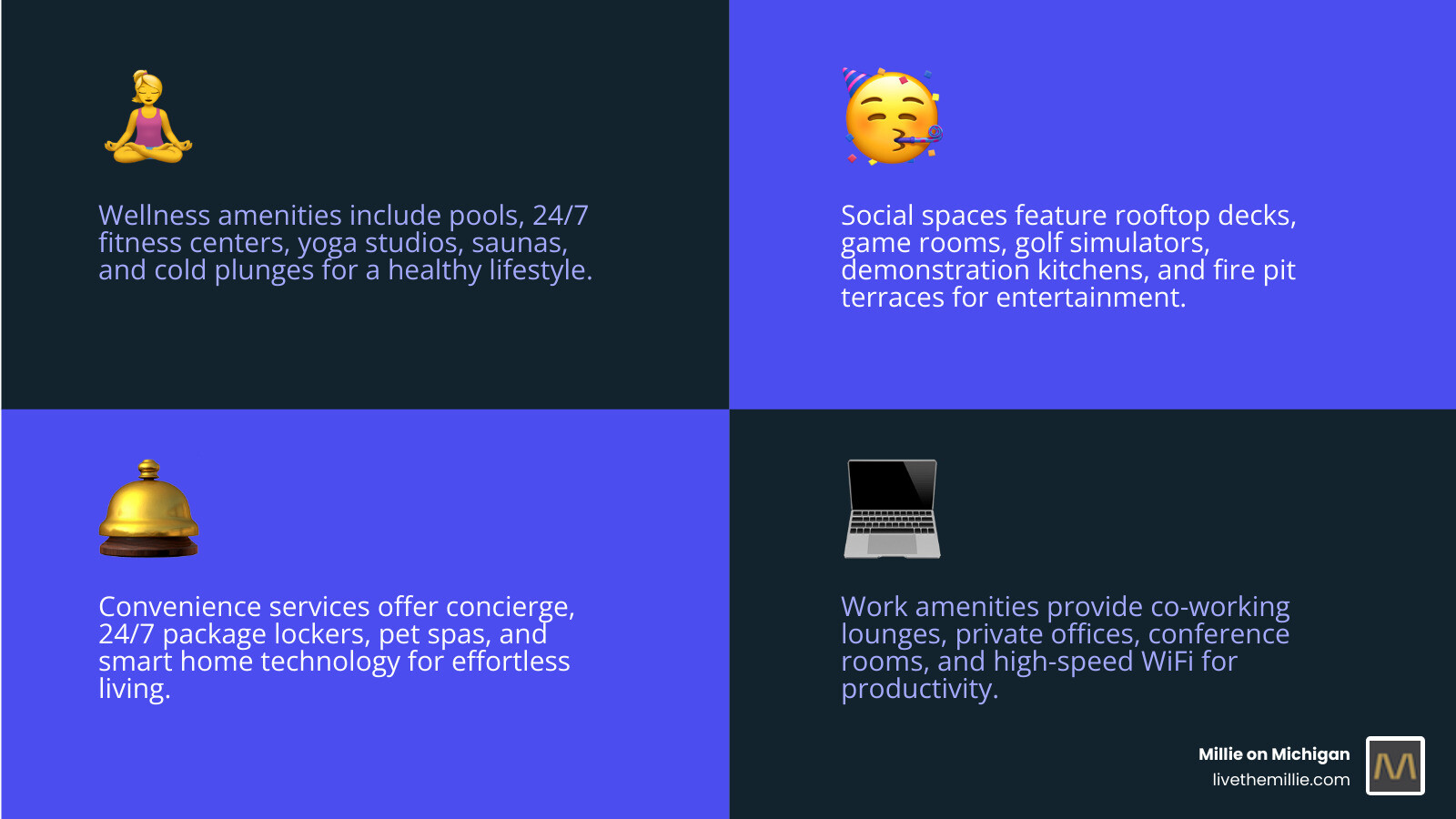 Wellness amenities include pools, 24/7 fitness centers, yoga studios, saunas, and cold plunges for a healthy lifestyle.

Social spaces feature rooftop decks, game rooms, golf simulators, demonstration kitchens, and fire pit terraces for entertainment.

Convenience services offer concierge, 24/7 package lockers, pet spas, and smart home technology for effortless living.

Work amenities provide co-working lounges, private offices, conference rooms, and high-speed WiFi for productivity.

Millie on Michigan
livethemillie.com
M