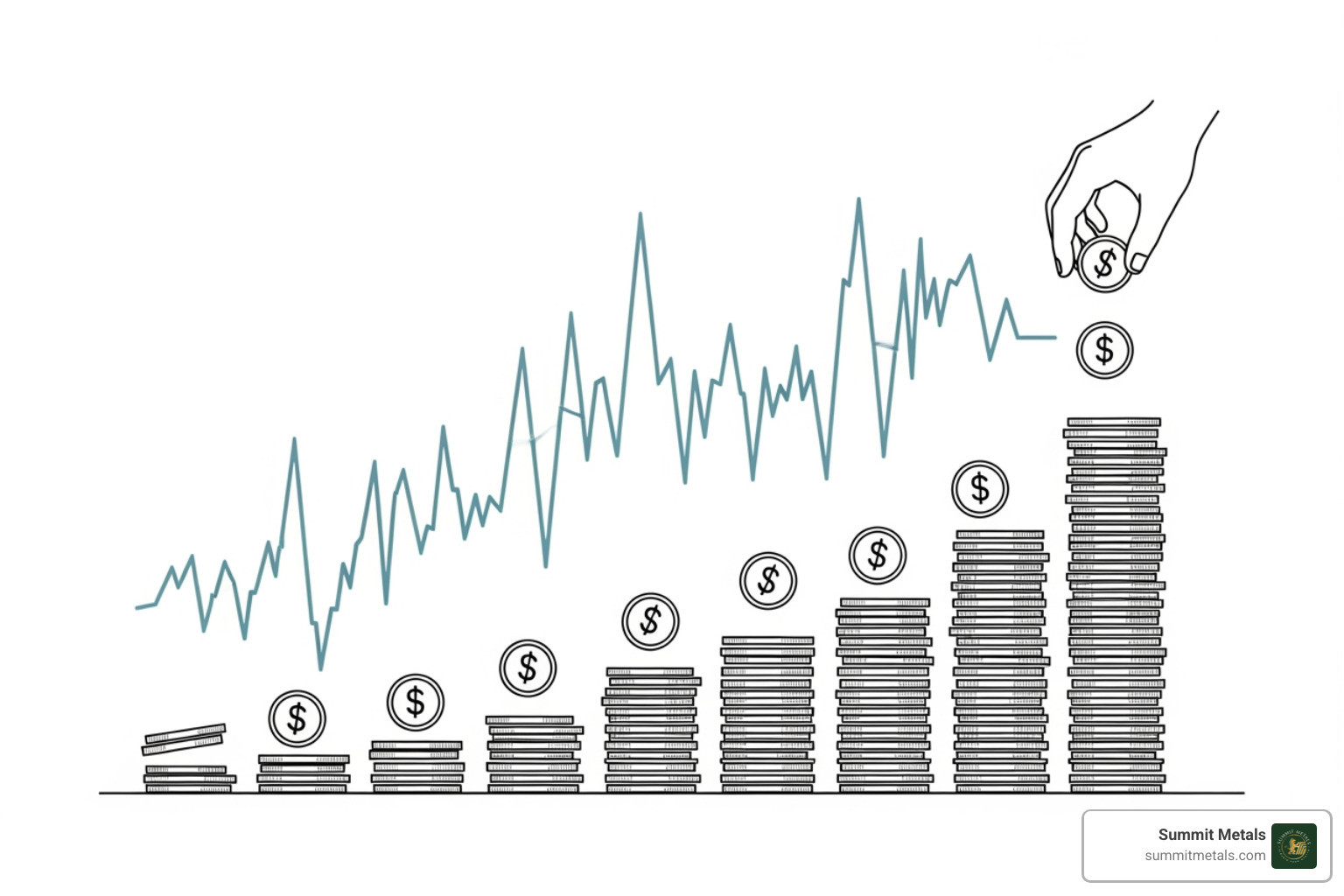 $
$
$
$
$
$
$
$
$

Summit Metals
summitmetals.com