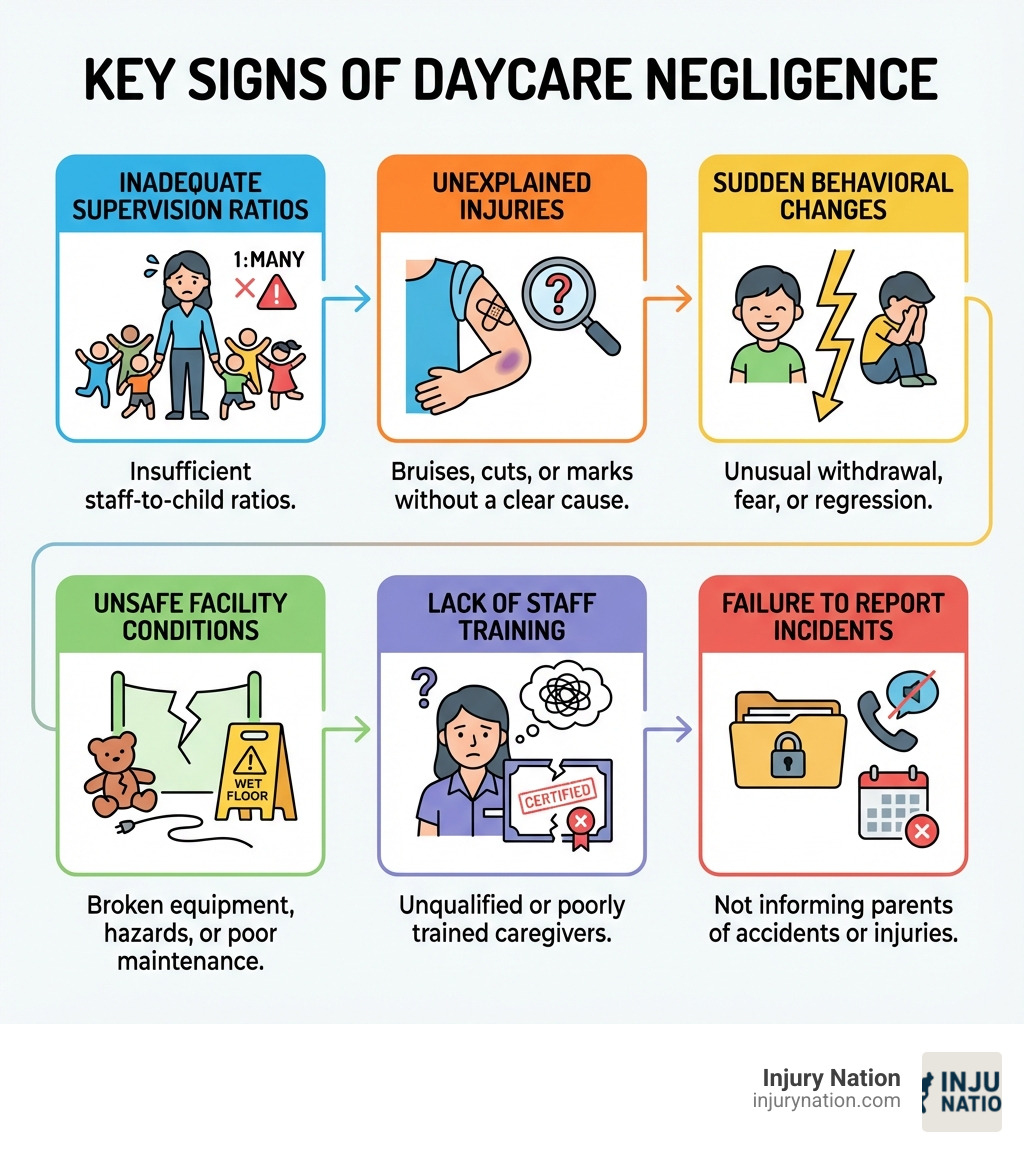 KEY SIGNS OF DAYCARE NEGLIGENCE

INADEQUATE SUPERVISION RATIOS

1:MANY

Insufficient staff-to-child ratios.

UNEXPLAINED INJURIES

?

Bruises, cuts, or marks without a clear cause.

SUDDEN BEHAVIORAL CHANGES

Unusual withdrawal, fear, or regression.

UNSAFE FACILITY CONDITIONS

WET FLOOR

Broken equipment, hazards, or poor maintenance.

LACK OF STAFF TRAINING

?

CERTIFIED

Unqualified or poorly trained caregivers.

FAILURE TO REPORT INCIDENTS

Not informing parents of accidents or injuries.

Injury Nation
injurynation.com

INJU NATIO