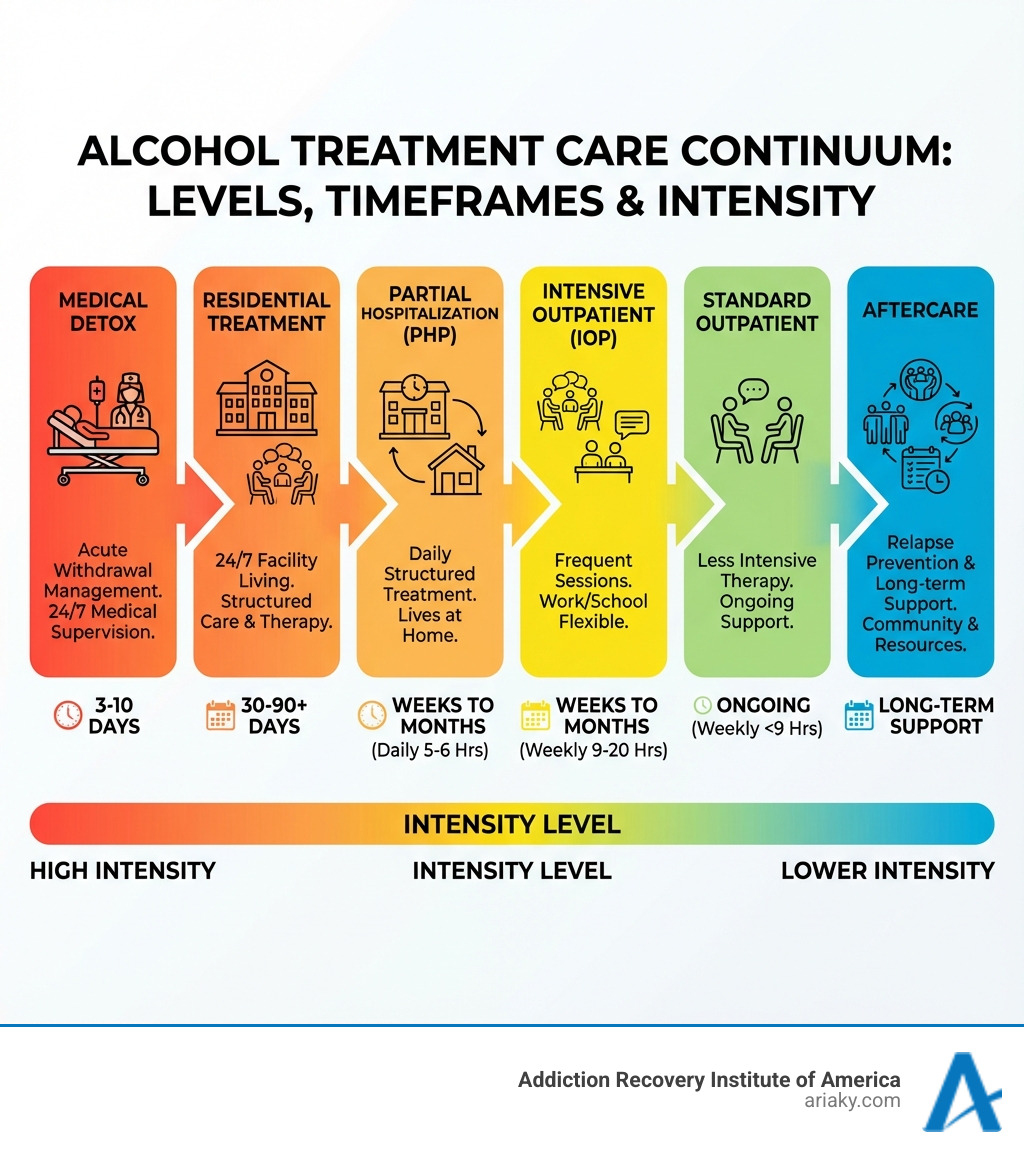 ALCOHOL TREATMENT CARE CONTINUUM: LEVELS, TIMEFRAMES & INTENSITY

MEDICAL DETOX

Acute Withdrawal Management. 24/7 Medical Supervision.

3-10 DAYS

RESIDENTIAL TREATMENT

24/7 Facility Living. Structured Care & Therapy.

30-90+ DAYS

PARTIAL HOSPITALIZATION (PHP)

Daily Structured Treatment. Lives at Home.

WEEKS TO MONTHS (Daily 5-6 Hrs)

INTENSIVE OUTPATIENT (IOP)

Frequent Sessions. Work/School Flexible.

WEEKS TO MONTHS (Weekly 9-20 Hrs)

STANDARD OUTPATIENT

Less Intensive Therapy. Ongoing Support.

ONGOING (Weekly <9 Hrs)

AFTERCARE

Relapse Prevention & Long-term Support. Community & Resources.

LONG-TERM SUPPORT

INTENSITY LEVEL

HIGH INTENSITY

INTENSITY LEVEL

LOWER INTENSITY

Addiction Recovery Institute of America
ariaky.com