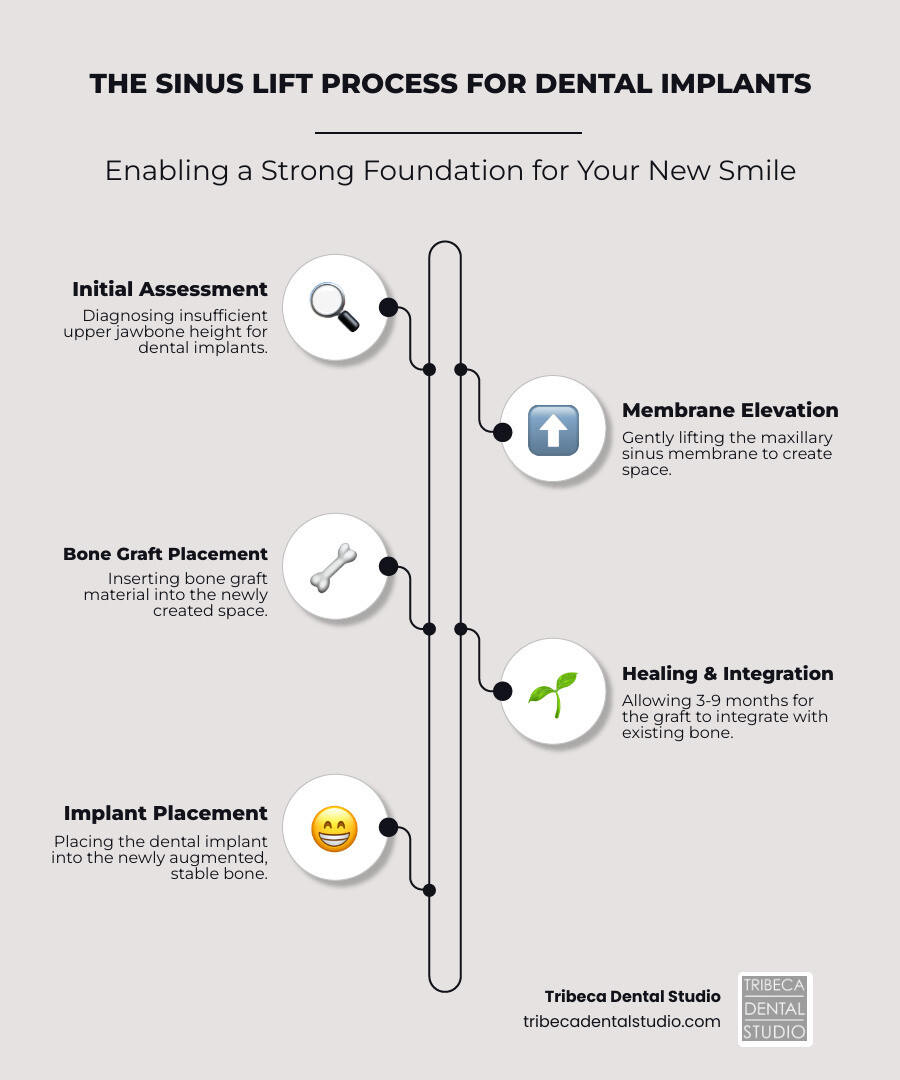 THE SINUS LIFT PROCESS FOR DENTAL IMPLANTS

Enabling a Strong Foundation for Your New Smile

Initial Assessment
Diagnosing insufficient upper jawbone height for dental implants.

Membrane Elevation
Gently lifting the maxillary sinus membrane to create space.

Bone Graft Placement
Inserting bone graft material into the newly created space.

Healing & Integration
Allowing 3-9 months for the graft to integrate with existing bone.

Implant Placement
Placing the dental implant into the newly augmented, stable bone.

Tribeca Dental Studio
tribecadentalstudio.com

TRIBECA
DENTAL
STUDIO