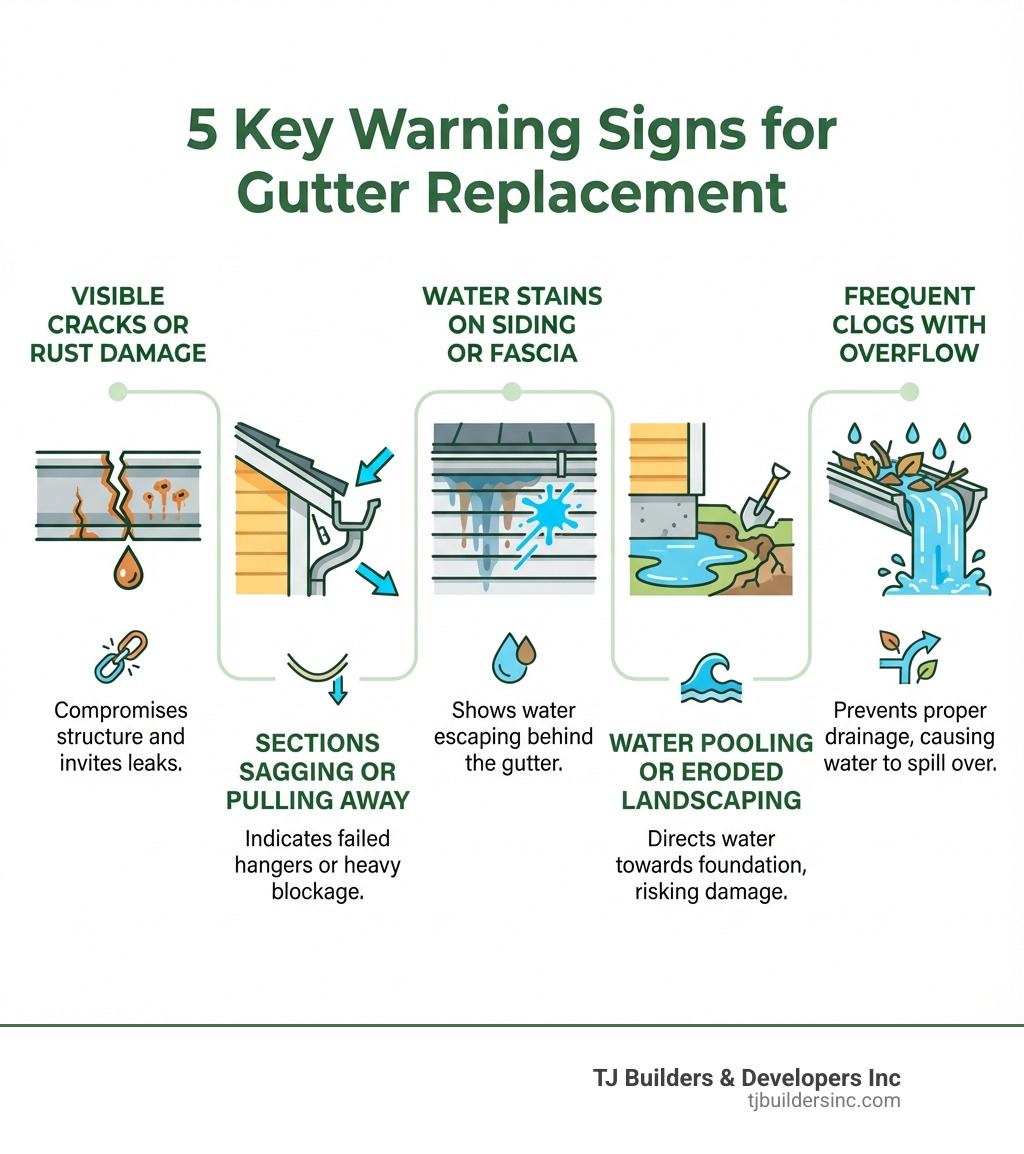 5 Key Warning Signs for Gutter Replacement

VISIBLE CRACKS OR RUST DAMAGE

Compromises structure and invites leaks.

SECTIONS SAGGING OR PULLING AWAY

Indicates failed hangers or heavy blockage.

WATER STAINS ON SIDING OR FASCIA

Shows water escaping behind the gutter.

WATER POOLING OR ERODED LANDSCAPING

Directs water towards foundation, risking damage.

FREQUENT CLOGS WITH OVERFLOW

Prevents proper drainage, causing water to spill over.

TJ Builders & Developers Inc
tjbuildersinc.com