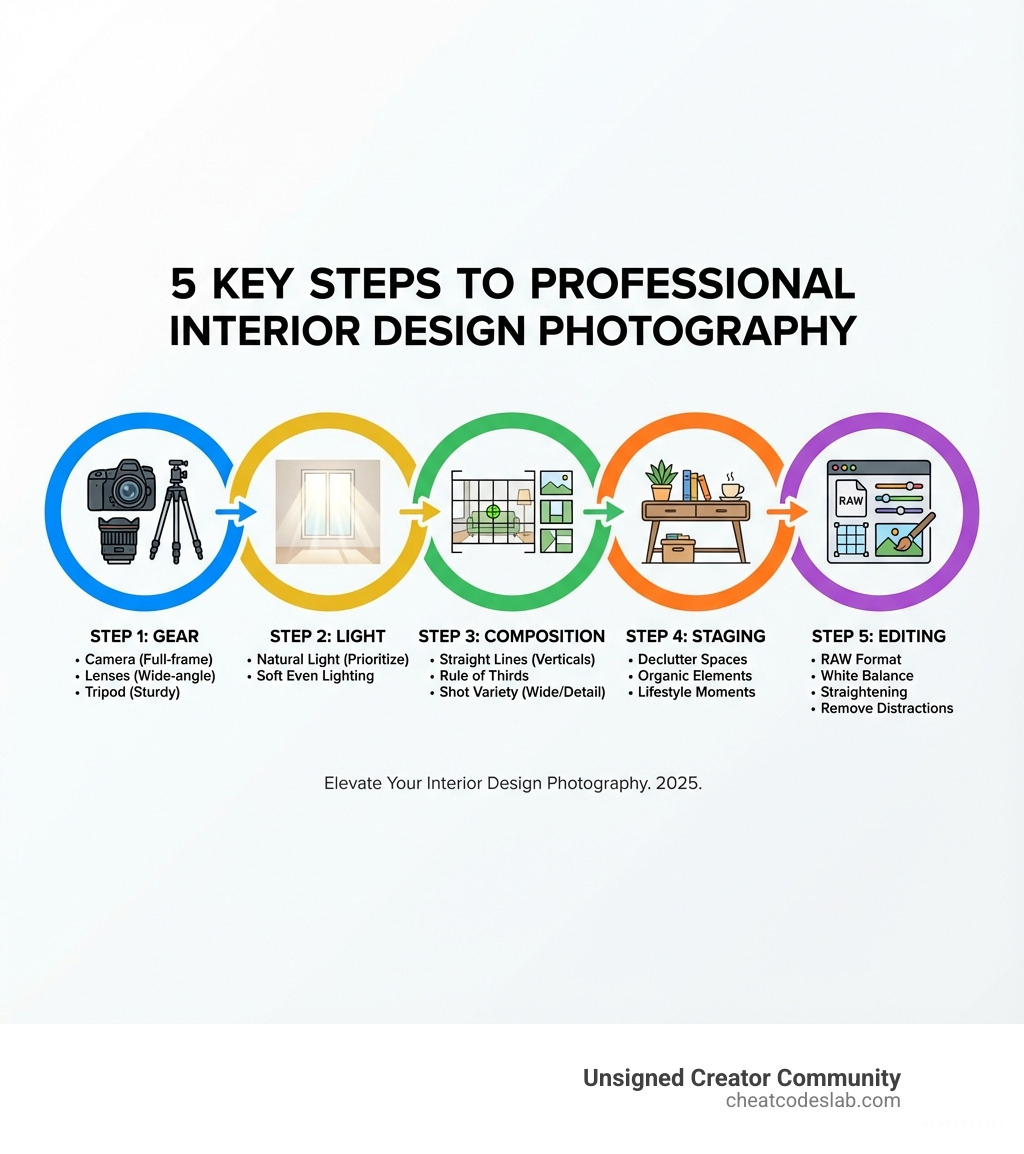 5 KEY STEPS TO PROFESSIONAL INTERIOR DESIGN PHOTOGRAPHY

RAW

STEP 1: GEAR
• Camera (Full-frame)
• Lenses (Wide-angle)
• Tripod (Sturdy)

STEP 2: LIGHT
• Natural Light (Prioritize)
• Soft Even Lighting

STEP 3: COMPOSITION
• Straight Lines (Verticals)
• Rule of Thirds
• Shot Variety (Wide/Detail)

STEP 4: STAGING
• Declutter Spaces
• Organic Elements
• Lifestyle Moments

STEP 5: EDITING
• RAW Format
• White Balance
• Straightening
• Remove Distractions

Elevate Your Interior Design Photography. 2025.

Unsigned Creator Community
cheatcodeslab.com