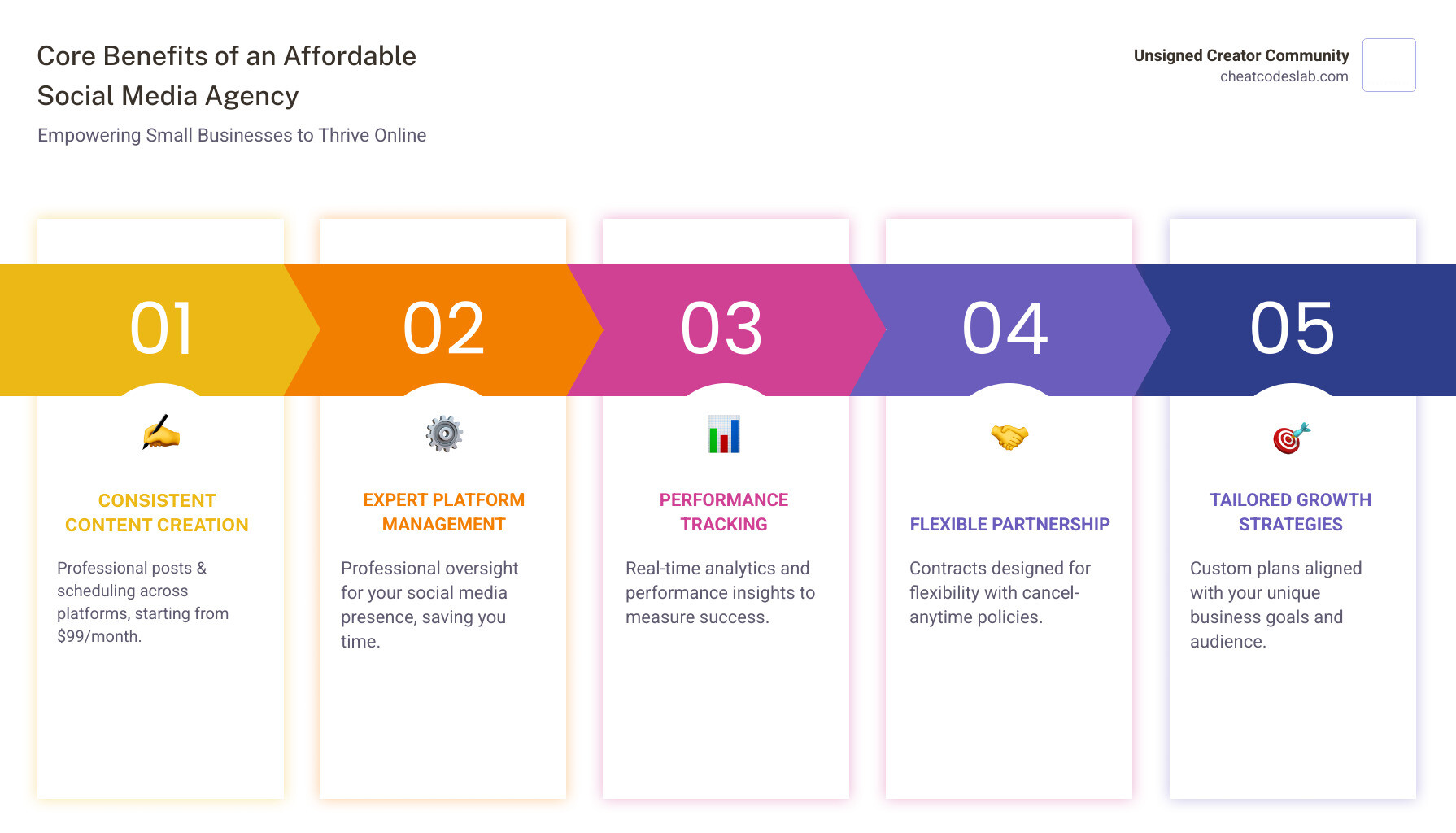 Core Benefits of an Affordable Social Media Agency

Empowering Small Businesses to Thrive Online

Unsigned Creator Community
cheatcodeslab.com

01

CONSISTENT CONTENT CREATION

Professional posts & scheduling across platforms, starting from $99/month.

02

EXPERT PLATFORM MANAGEMENT

Professional oversight for your social media presence, saving you time.

03

PERFORMANCE TRACKING

Real-time analytics and performance insights to measure success.

04

FLEXIBLE PARTNERSHIP

Contracts designed for flexibility with cancel-anytime policies.

05

TAILORED GROWTH STRATEGIES

Custom plans aligned with your unique business goals and audience.