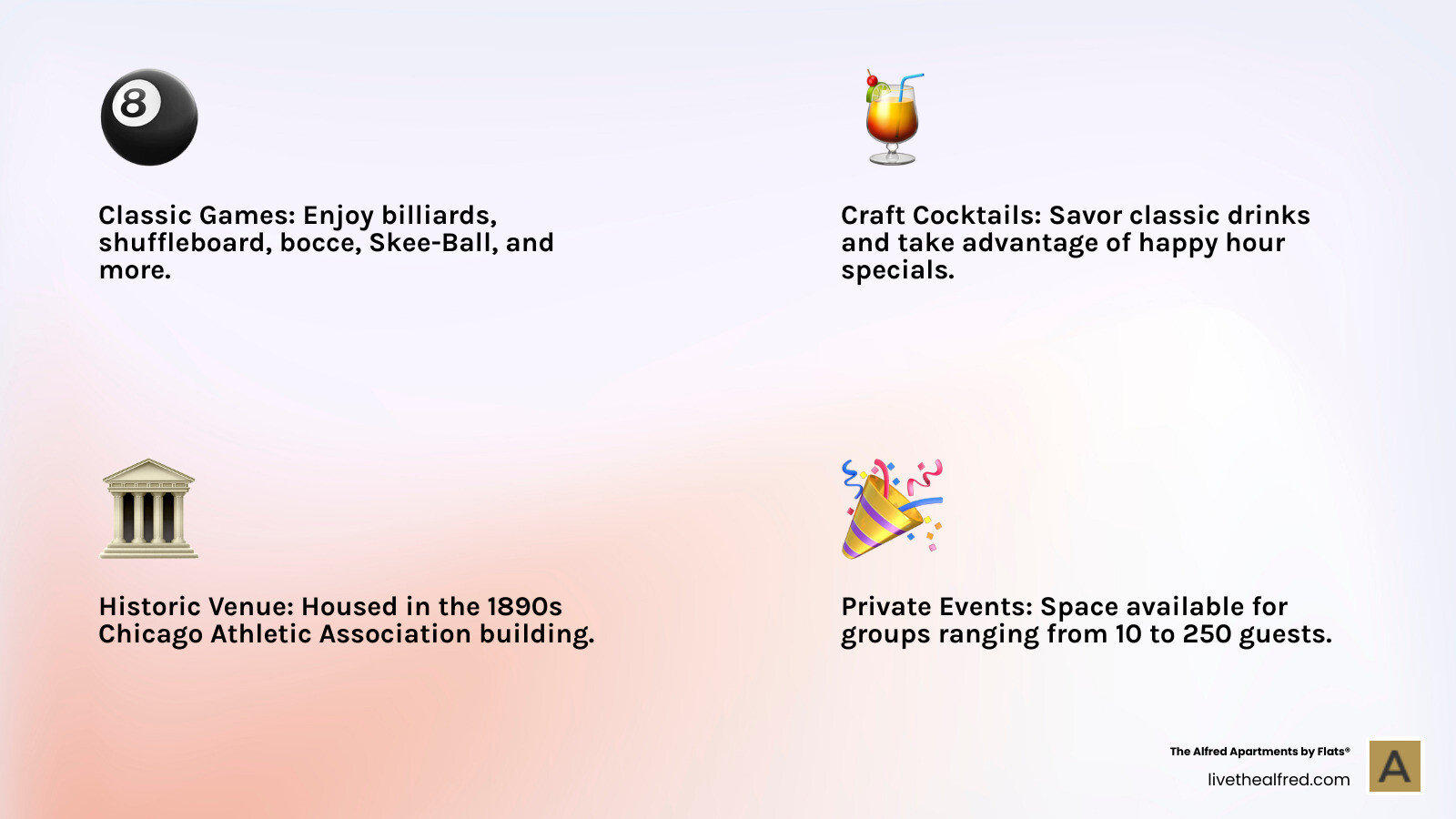 8

Classic Games: Enjoy billiards, shuffleboard, bocce, Skee-Ball, and more.

Craft Cocktails: Savor classic drinks and take advantage of happy hour specials.

Historic Venue: Housed in the 1890s Chicago Athletic Association building.

Private Events: Space available for groups ranging from 10 to 250 guests.

The Alfred Apartments by Flats®
livethealfred.com

A