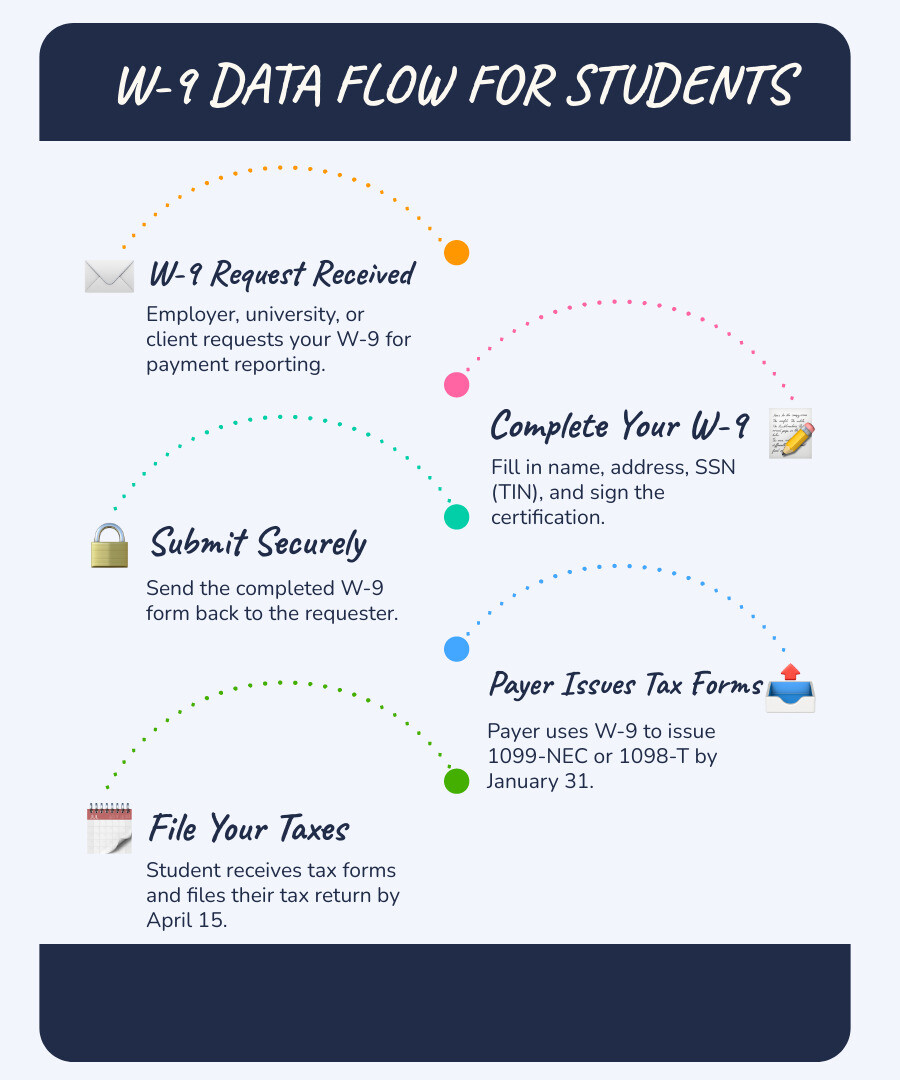 W-9 DATA FLOW FOR STUDENTS

W-9 Request Received

Employer, university, or client requests your W-9 for payment reporting.

Complete Your W-9

Fill in name, address, SSN (TIN), and sign the certification.

Submit Securely

Send the completed W-9 form back to the requester.

Payer Issues Tax Forms

Payer uses W-9 to issue 1099-NEC or 1098-T by January 31.

File Your Taxes

Student receives tax forms and files their tax return by April 15.