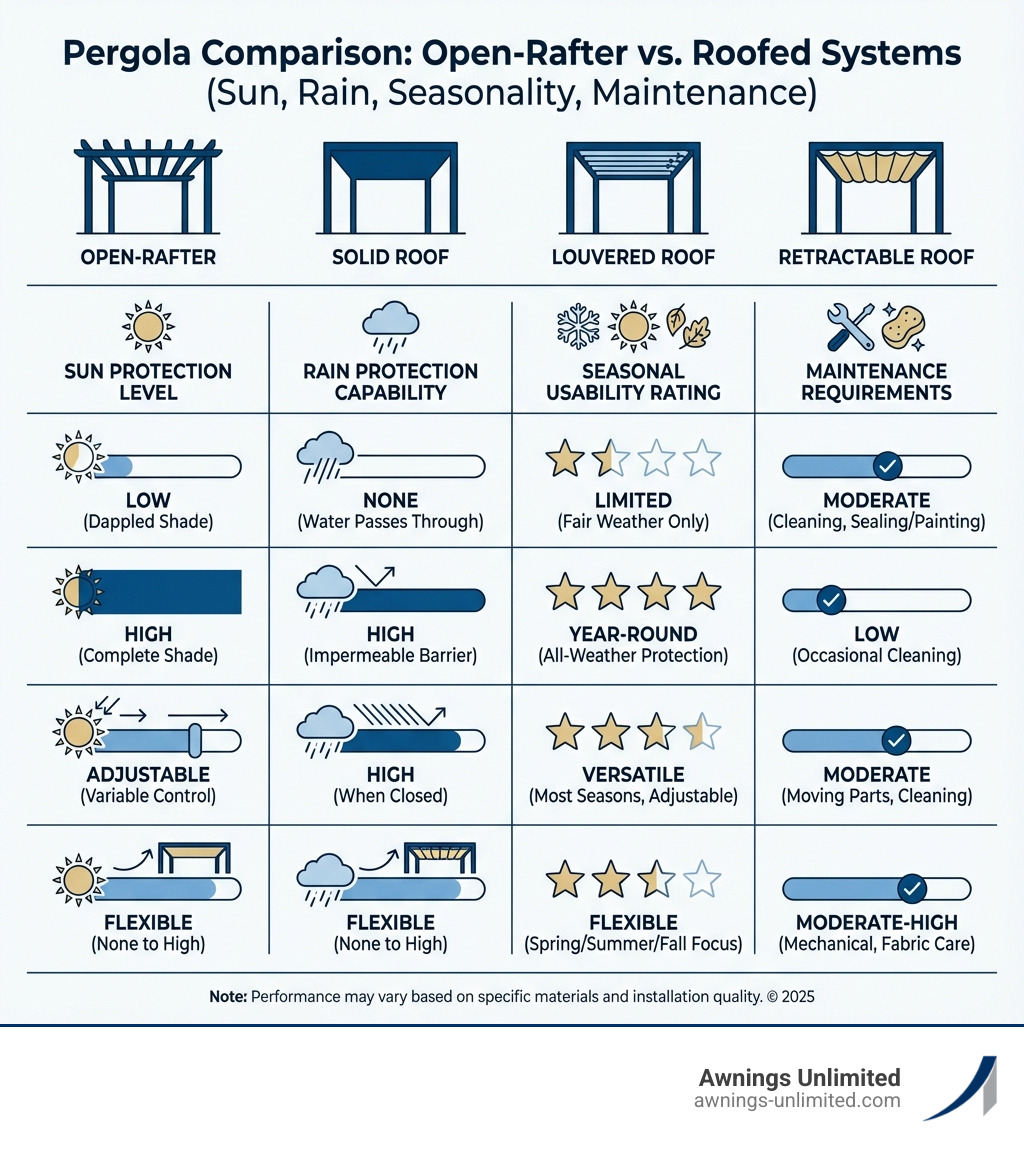 Pergola Comparison: Open-Rafter vs. Roofed Systems
(Sun, Rain, Seasonality, Maintenance)

OPEN-RAFTER

SOLID ROOF

LOUVERED ROOF

RETRACTABLE ROOF

| SUN PROTECTION LEVEL | RAIN PROTECTION CAPABILITY | SEASONAL USABILITY RATING | MAINTENANCE REQUIREMENTS |
|---|---|---|---|
| LOW (Dappled Shade) | NONE (Water Passes Through) | LIMITED (Fair Weather Only) | MODERATE (Cleaning, Sealing/Painting) |
| HIGH (Complete Shade) | HIGH (Impermeable Barrier) | YEAR-ROUND (All-Weather Protection) | LOW (Occasional Cleaning) |
| ADJUSTABLE (Variable Control) | HIGH (When Closed) | VERSATILE (Most Seasons, Adjustable) | MODERATE (Moving Parts, Cleaning) |
| FLEXIBLE (None to High) | FLEXIBLE (None to High) | FLEXIBLE (Spring/Summer/Fall Focus) | MODERATE-HIGH (Mechanical, Fabric Care) |

Note: Performance may vary based on specific materials and installation quality. © 2025

Awnings Unlimited
awnings-unlimited.com