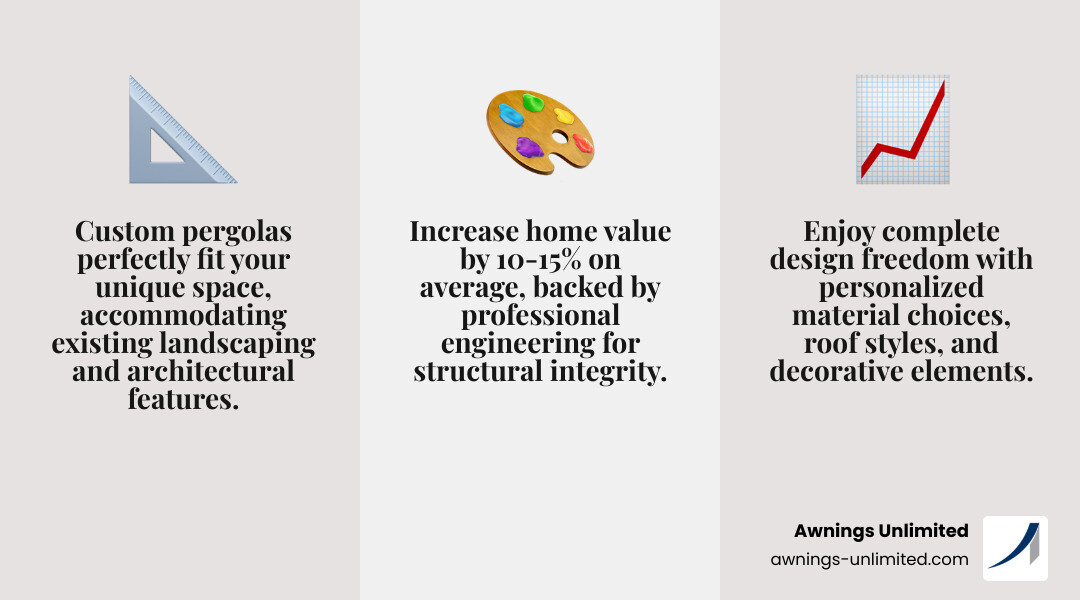 Custom pergolas perfectly fit your unique space, accommodating existing landscaping and architectural features.

Increase home value by 10-15% on average, backed by professional engineering for structural integrity.

Enjoy complete design freedom with personalized material choices, roof styles, and decorative elements.

Awnings Unlimited
awnings-unlimited.com