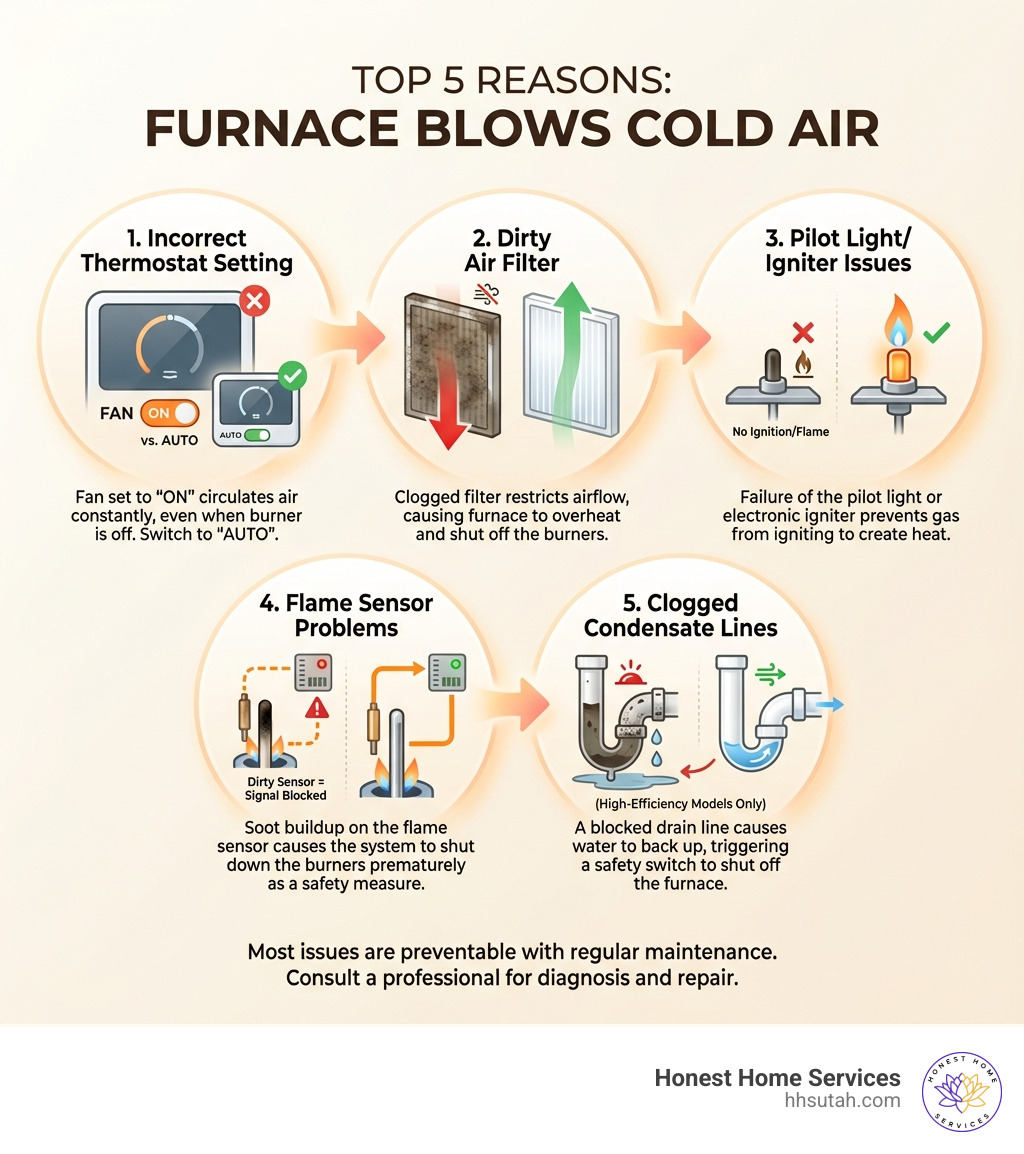 TOP 5 REASONS:
FURNACE BLOWS COLD AIR

1. Incorrect Thermostat Setting

FAN ON vs. AUTO

AUTO

Fan set to "ON" circulates air constantly, even when burner is off. Switch to "AUTO".

2. Dirty Air Filter

Clogged filter restricts airflow, causing furnace to overheat and shut off the burners.

3. Pilot Light/ Igniter Issues

No Ignition/Flame

Failure of the pilot light or electronic igniter prevents gas from igniting to create heat.

4. Flame Sensor Problems

Dirty Sensor = Signal Blocked

Soot buildup on the flame sensor causes the system to shut down the burners prematurely as a safety measure.

5. Clogged Condensate Lines

(High-Efficiency Models Only)

A blocked drain line causes water to back up, triggering a safety switch to shut off the furnace.

Most issues are preventable with regular maintenance. Consult a professional for diagnosis and repair.

Honest Home Services
hhsutah.com

HONEST HOME SERVICES