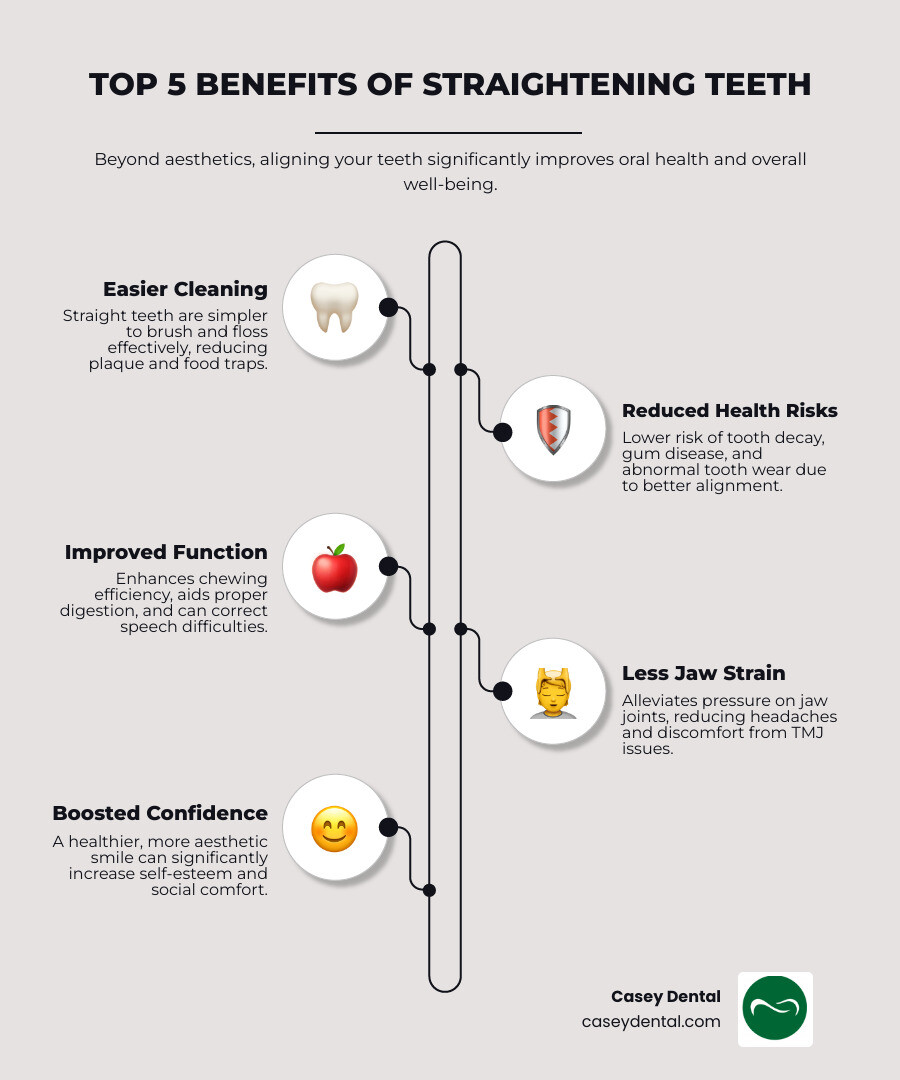 TOP 5 BENEFITS OF STRAIGHTENING TEETH

Beyond aesthetics, aligning your teeth significantly improves oral health and overall well-being.

Easier Cleaning

Straight teeth are simpler to brush and floss effectively, reducing plaque and food traps.

Reduced Health Risks

Lower risk of tooth decay, gum disease, and abnormal tooth wear due to better alignment.

Improved Function

Enhances chewing efficiency, aids proper digestion, and can correct speech difficulties.

Less Jaw Strain

Alleviates pressure on jaw joints, reducing headaches and discomfort from TMJ issues.

Boosted Confidence

A healthier, more aesthetic smile can significantly increase self-esteem and social comfort.

Casey Dental
caseydental.com