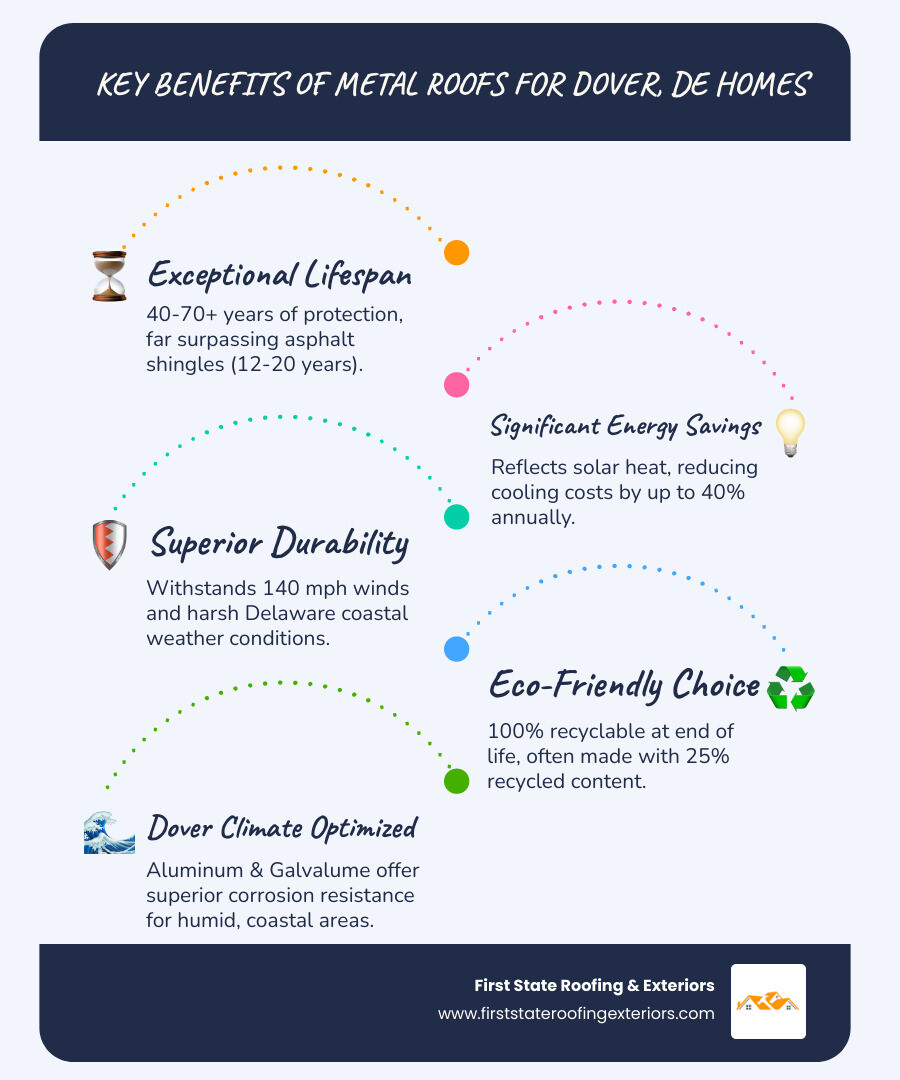 KEY BENEFITS OF METAL ROOFS FOR DOVER, DE HOMES

Exceptional Lifespan
40-70+ years of protection, far surpassing asphalt shingles (12-20 years).

Significant Energy Savings
Reflects solar heat, reducing cooling costs by up to 40% annually.

Superior Durability
Withstands 140 mph winds and harsh Delaware coastal weather conditions.

Eco-Friendly Choice
100% recyclable at end of life, often made with 25% recycled content.

Dover Climate Optimized
Aluminum & Galvalume offer superior corrosion resistance for humid, coastal areas.

First State Roofing & Exteriors
www.firststateroofingexteriors.com