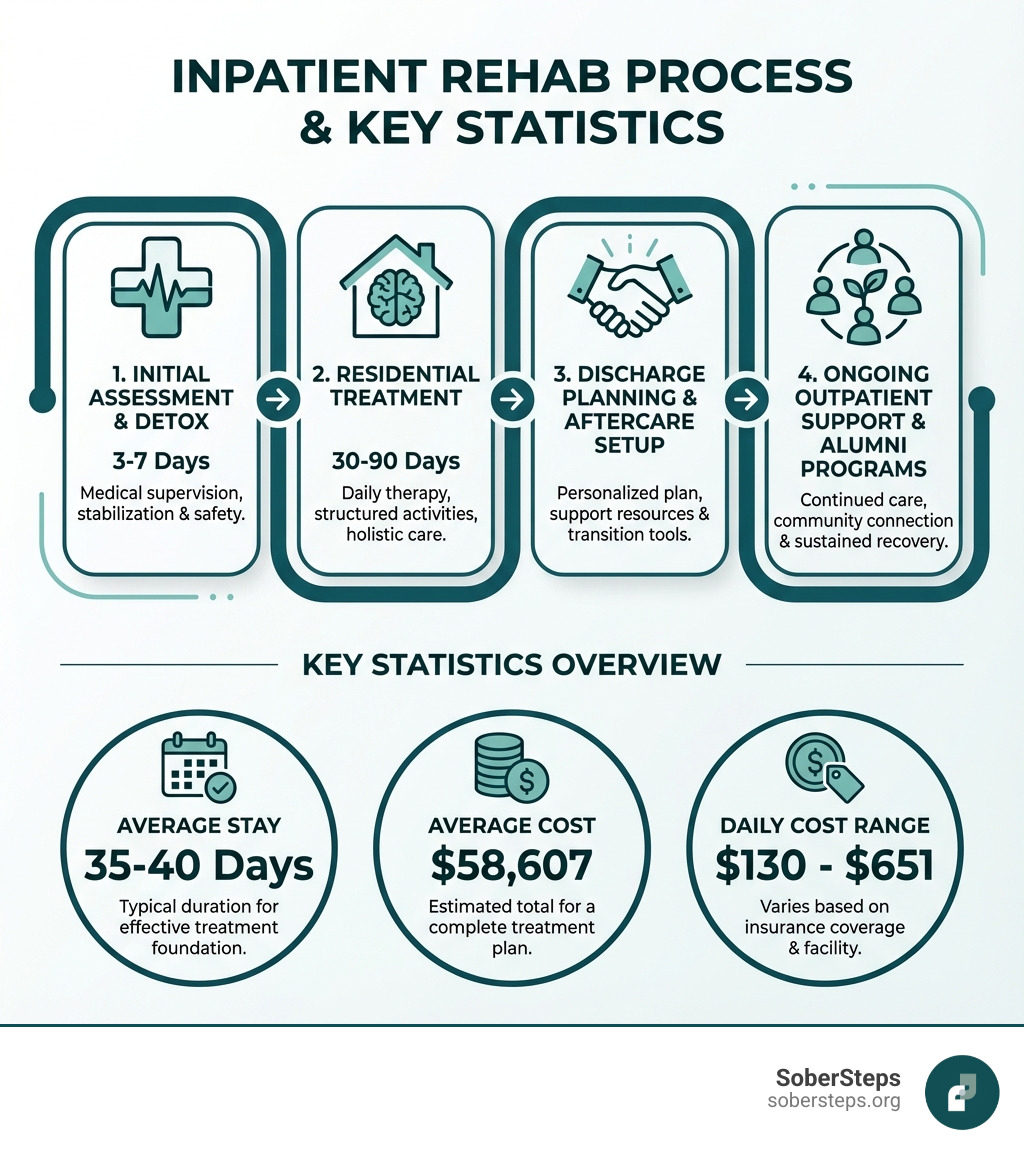 INPATIENT REHAB PROCESS & KEY STATISTICS

1. INITIAL ASSESSMENT & DETOX
3-7 Days
Medical supervision, stabilization & safety.

2. RESIDENTIAL TREATMENT
30-90 Days
Daily therapy, structured activities, holistic care.

3. DISCHARGE PLANNING & AFTERCARE SETUP
Personalized plan, support resources & transition tools.

4. ONGOING OUTPATIENT SUPPORT & ALUMNI PROGRAMS
Continued care, community connection & sustained recovery.

KEY STATISTICS OVERVIEW

AVERAGE STAY
35-40 Days
Typical duration for effective treatment foundation.

AVERAGE COST
$58,607
Estimated total for a complete treatment plan.

DAILY COST RANGE
$130 - $651
Varies based on insurance coverage & facility.

SoberSteps
sobersteps.org